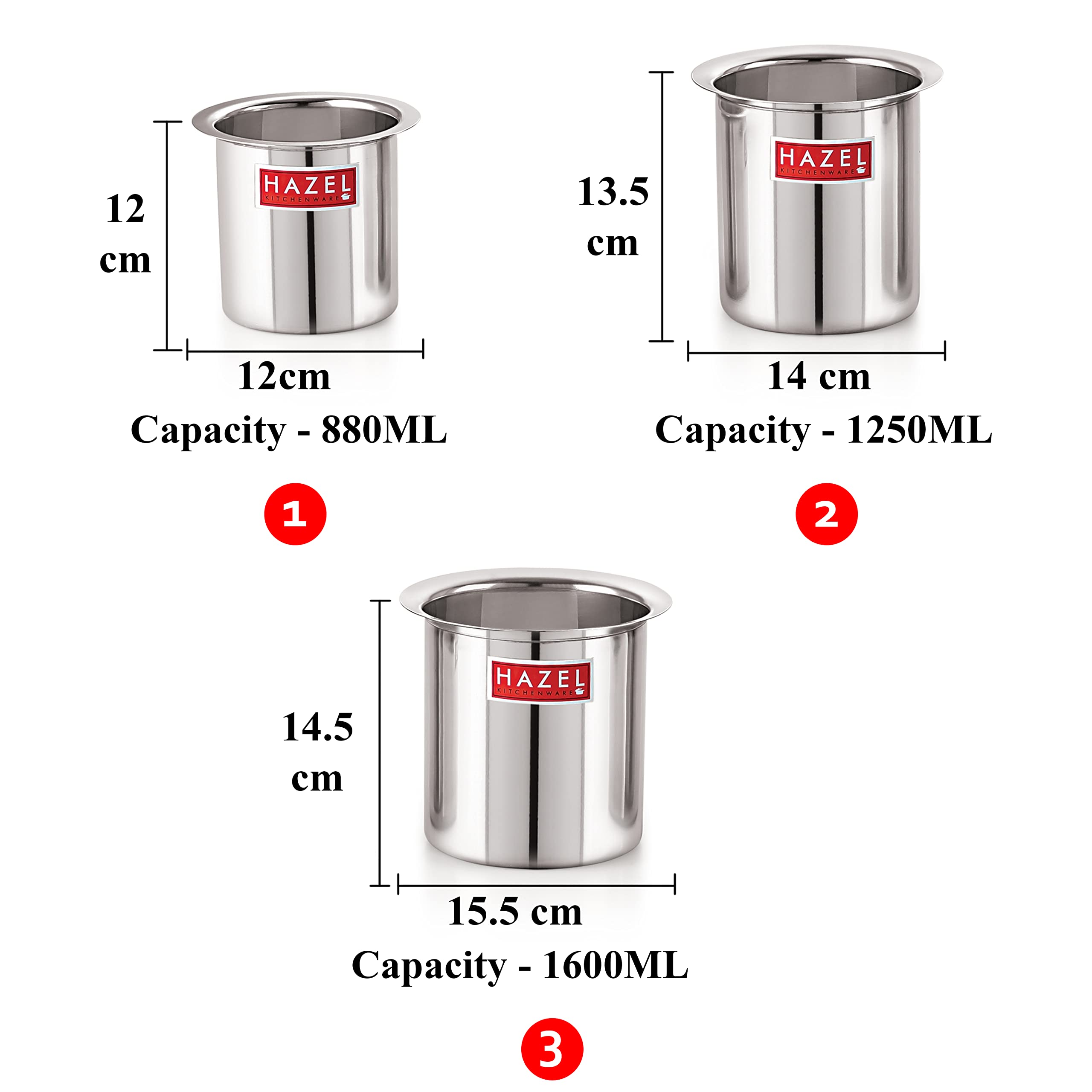 12 cm

HAZEL KITCHENWARE

12cm

Capacity - 880ML

1

13.5 cm

HAZEL KITCHENWARE

14 cm

Capacity - 1250ML

2

14.5 cm

HAZEL KITCHENWARE

15.5 cm

Capacity - 1600ML

3