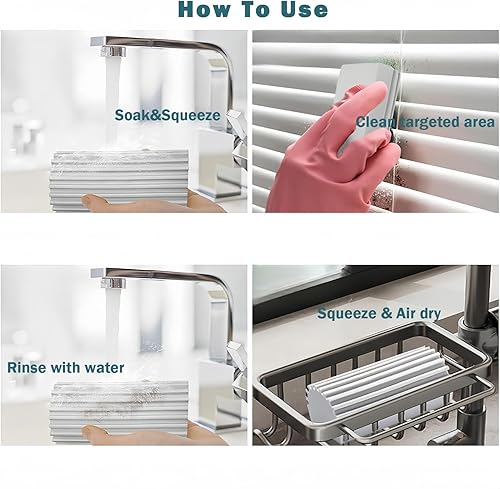 How To Use

Soak&Squeeze

Clean targeted area

Rinse with water

Squeeze & Air dry