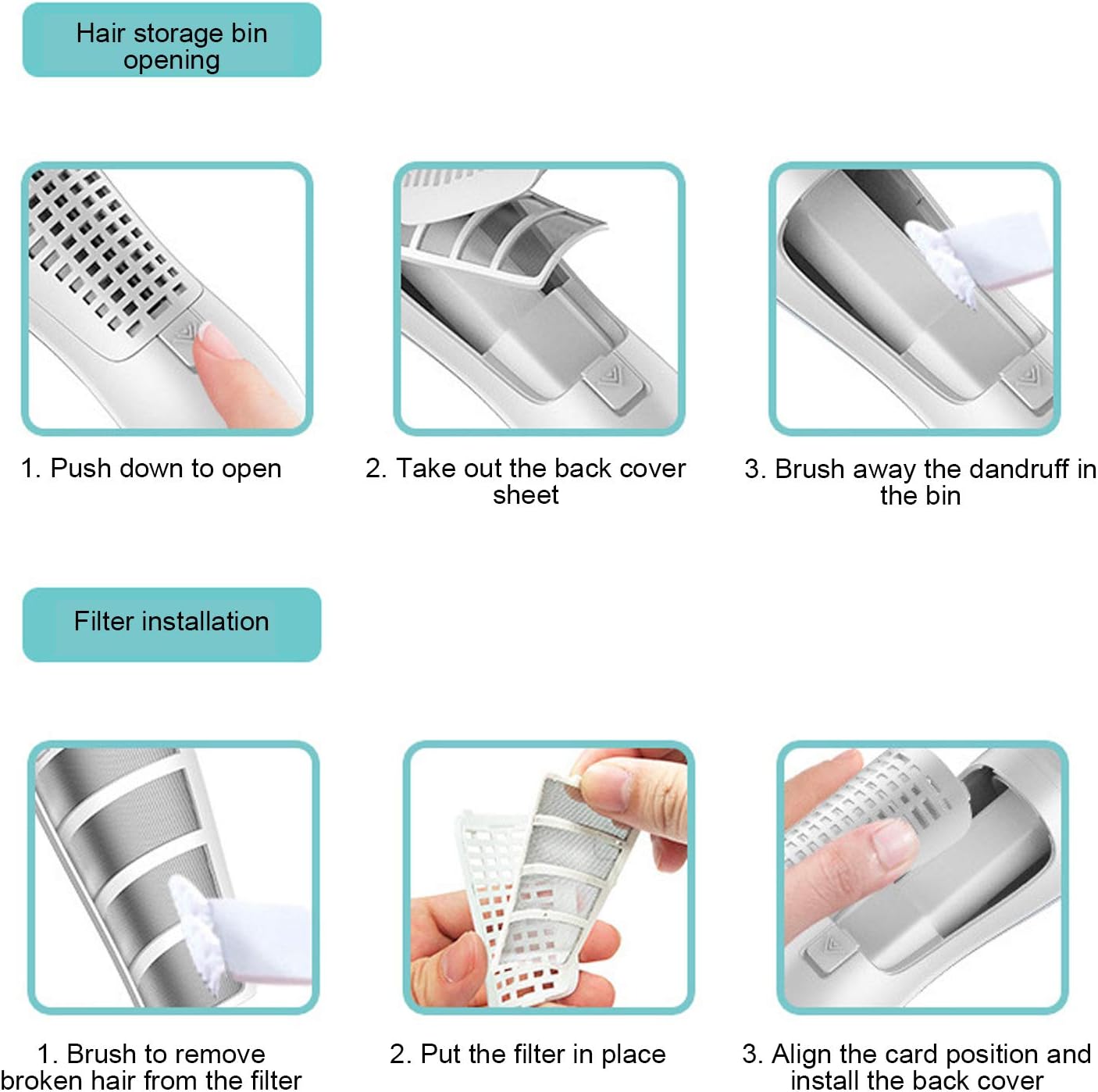 Hair storage bin opening

1. Push down to open

2. Take out the back cover sheet

3. Brush away the dandruff in the bin

Filter installation

1. Brush to remove broken hair from the filter

2. Put the filter in place

3. Align the card position and install the back cover