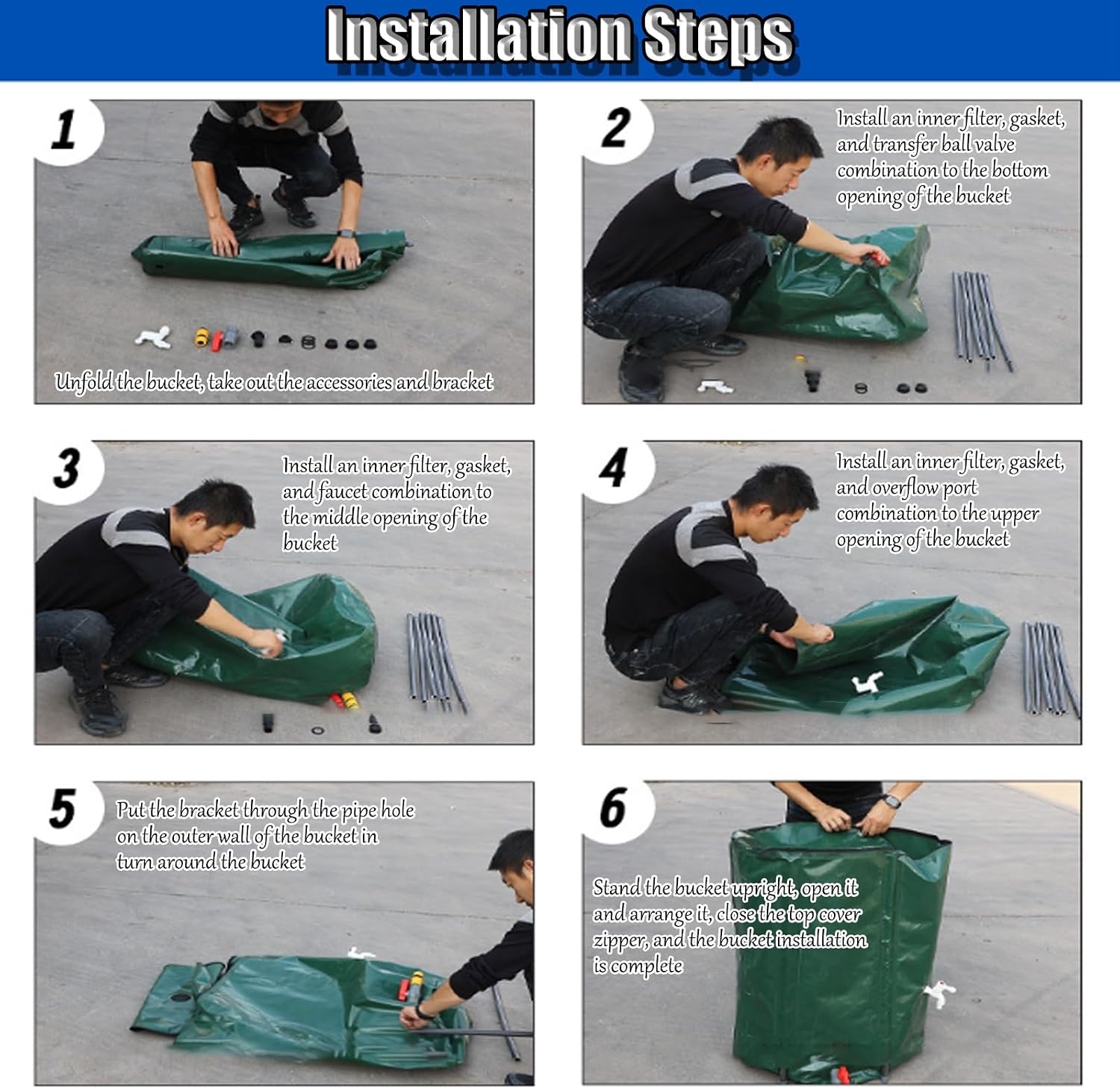 Installation Steps

1

Unfold the bucket, take out the accessories and bracket

2

Install an inner filter, gasket, and transfer ball valve combination to the bottom opening of the bucket

3

Install an inner filter, gasket, and faucet combination to the middle opening of the bucket

4

Install an inner filter, gasket, and overflow port combination to the upper opening of the bucket

5

Put the bracket through the pipe hole on the outer wall of the bucket in turn around the bucket

6

Stand the bucket upright, open it and arrange it, close the top cover zipper, and the bucket installation is complete