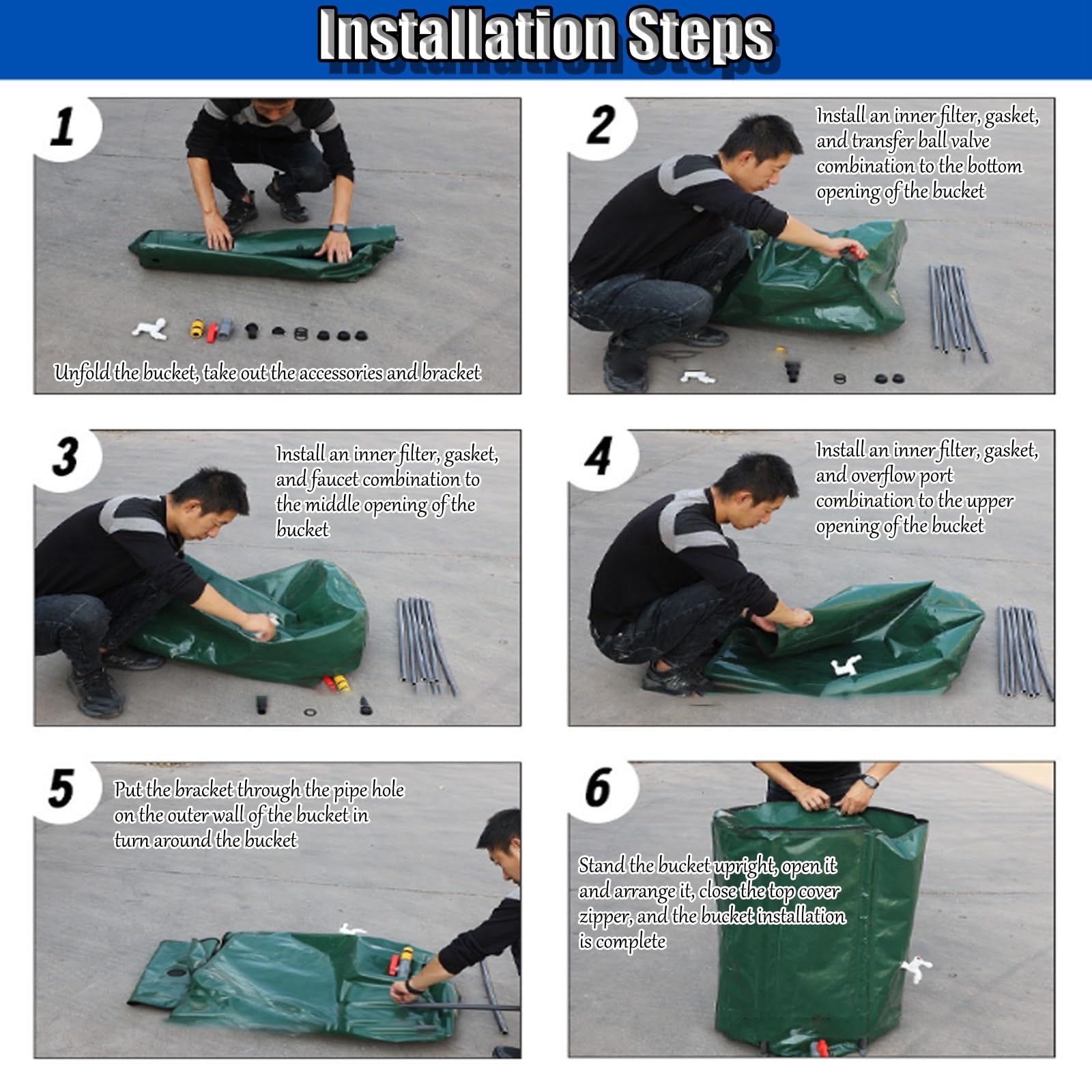 Installation Steps

1

Unfold the bucket, take out the accessories and bracket

2

Install an inner filter, gasket, and transfer ball valve combination to the bottom opening of the bucket

3

Install an inner filter, gasket, and faucet combination to the middle opening of the bucket

4

Install an inner filter, gasket, and overflow port combination to the upper opening of the bucket

5

Put the bracket through the pipe hole on the outer wall of the bucket in turn around the bucket

6

Stand the bucket upright, open it and arrange it, close the top cover zipper, and the bucket installation is complete