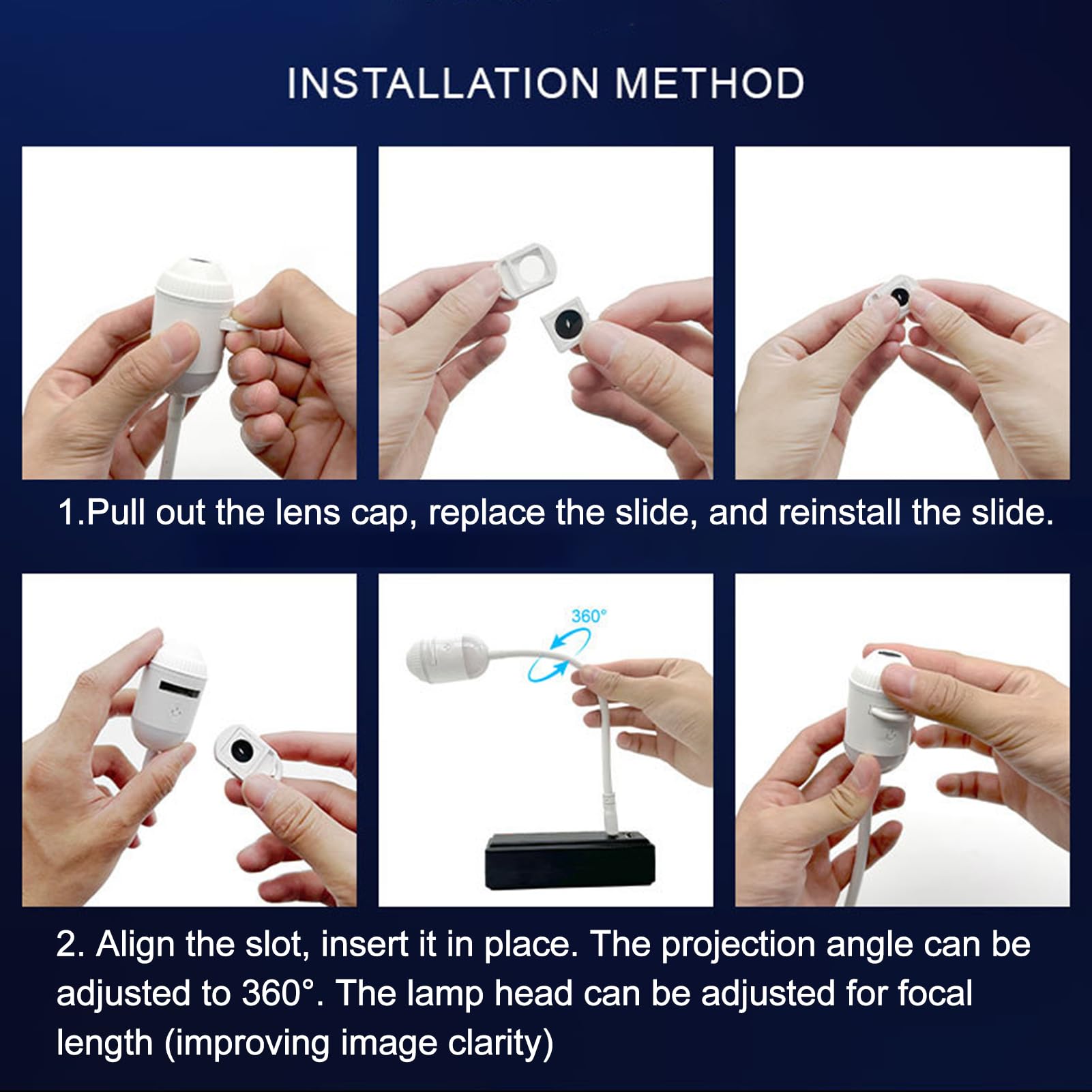 INSTALLATION METHOD

1.Pull out the lens cap, replace the slide, and reinstall the slide.

360°

2. Align the slot, insert it in place. The projection angle can be adjusted to 360°. The lamp head can be adjusted for focal length (improving image clarity)