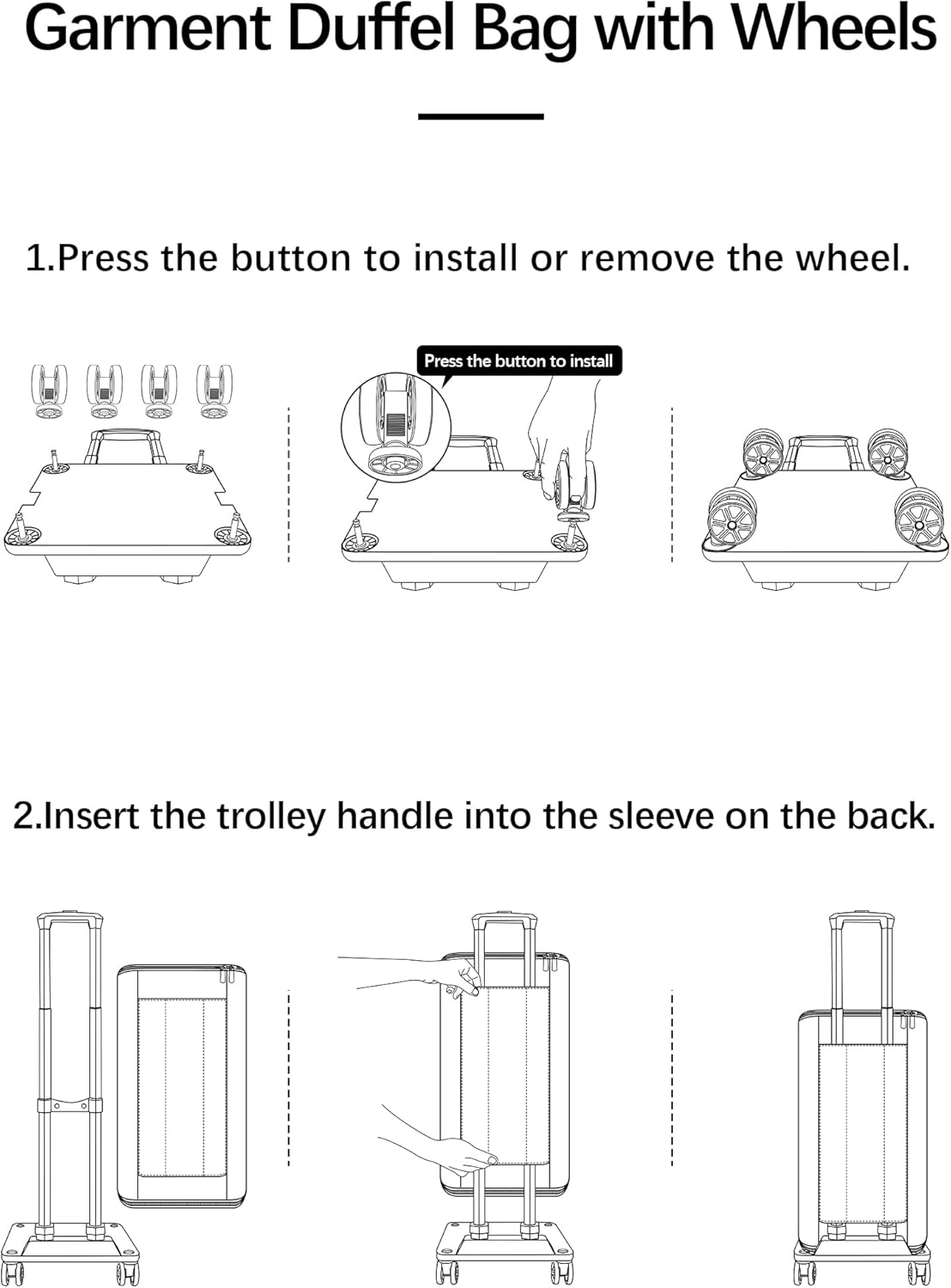 Garment Duffel Bag with Wheels

1.Press the button to install or remove the wheel.

Press the button to install

2.Insert the trolley handle into the sleeve on the back.