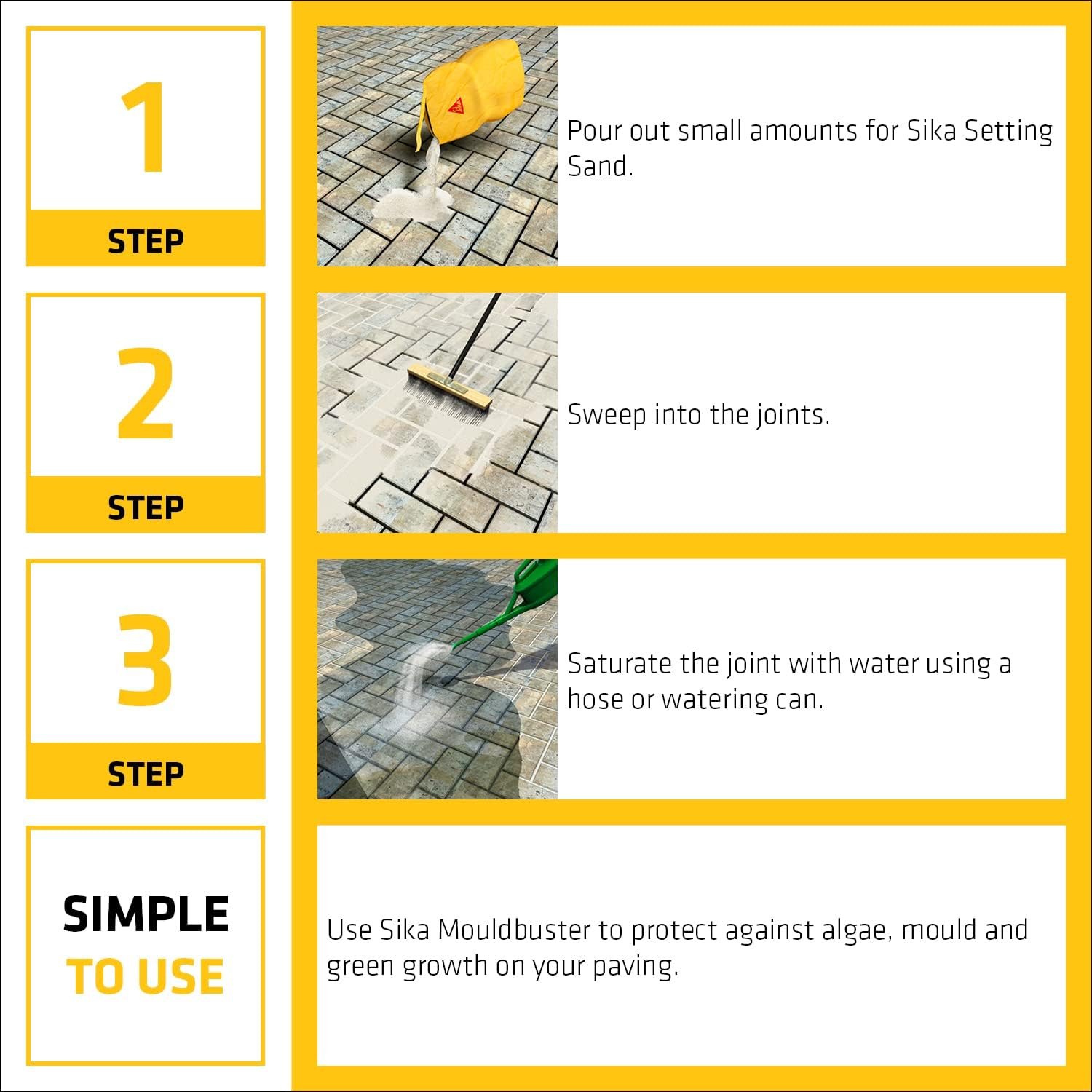 1
STEP

Pour out small amounts for Sika Setting Sand.

2
STEP

Sweep into the joints.

3
STEP

Saturate the joint with water using a hose or watering can.

SIMPLE
TO USE

Use Sika Mouldbuster to protect against algae, mould and green growth on your paving.