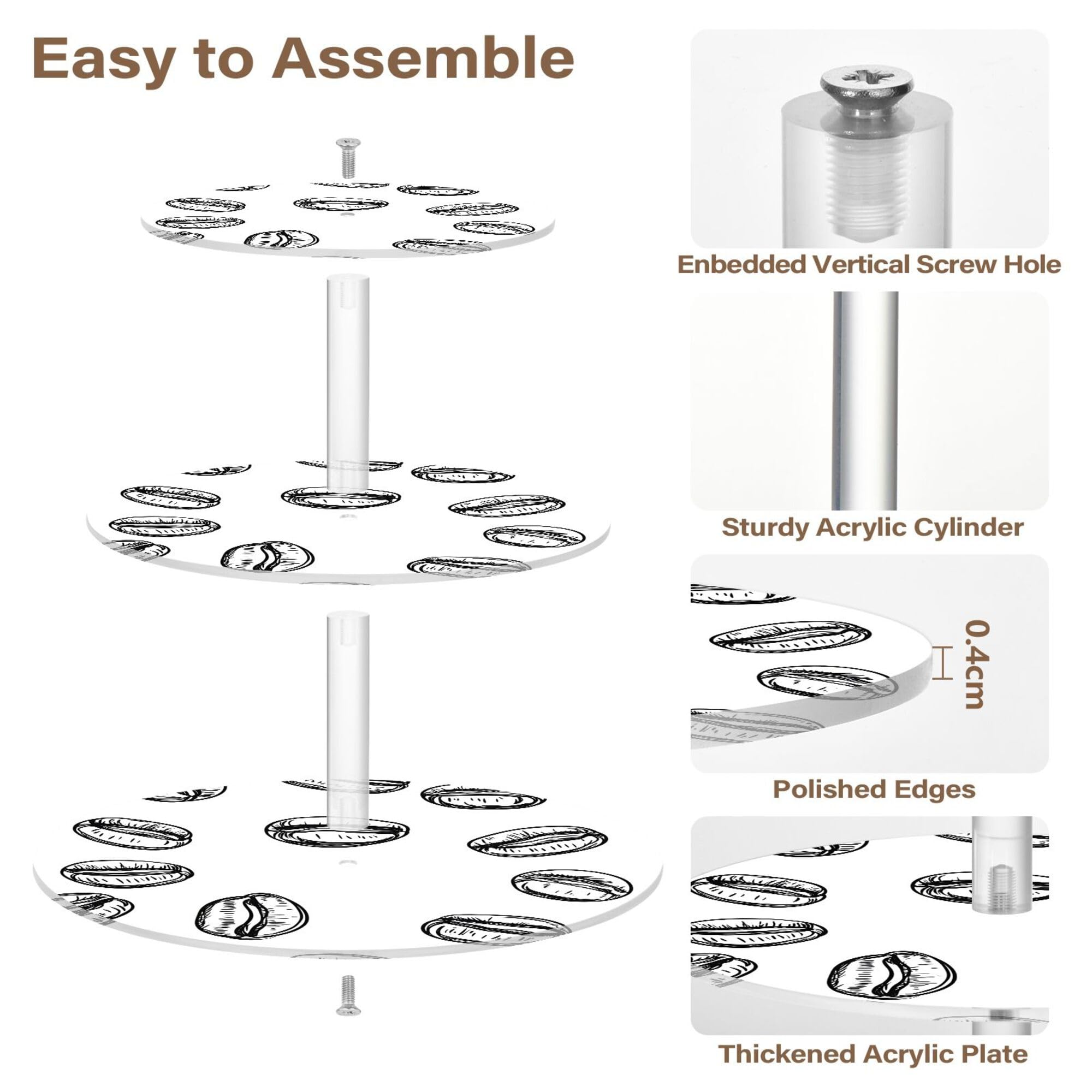 Easy to Assemble

Enbedded Vertical Screw Hole

Sturdy Acrylic Cylinder

0.4cm

Polished Edges

Thickened Acrylic Plate