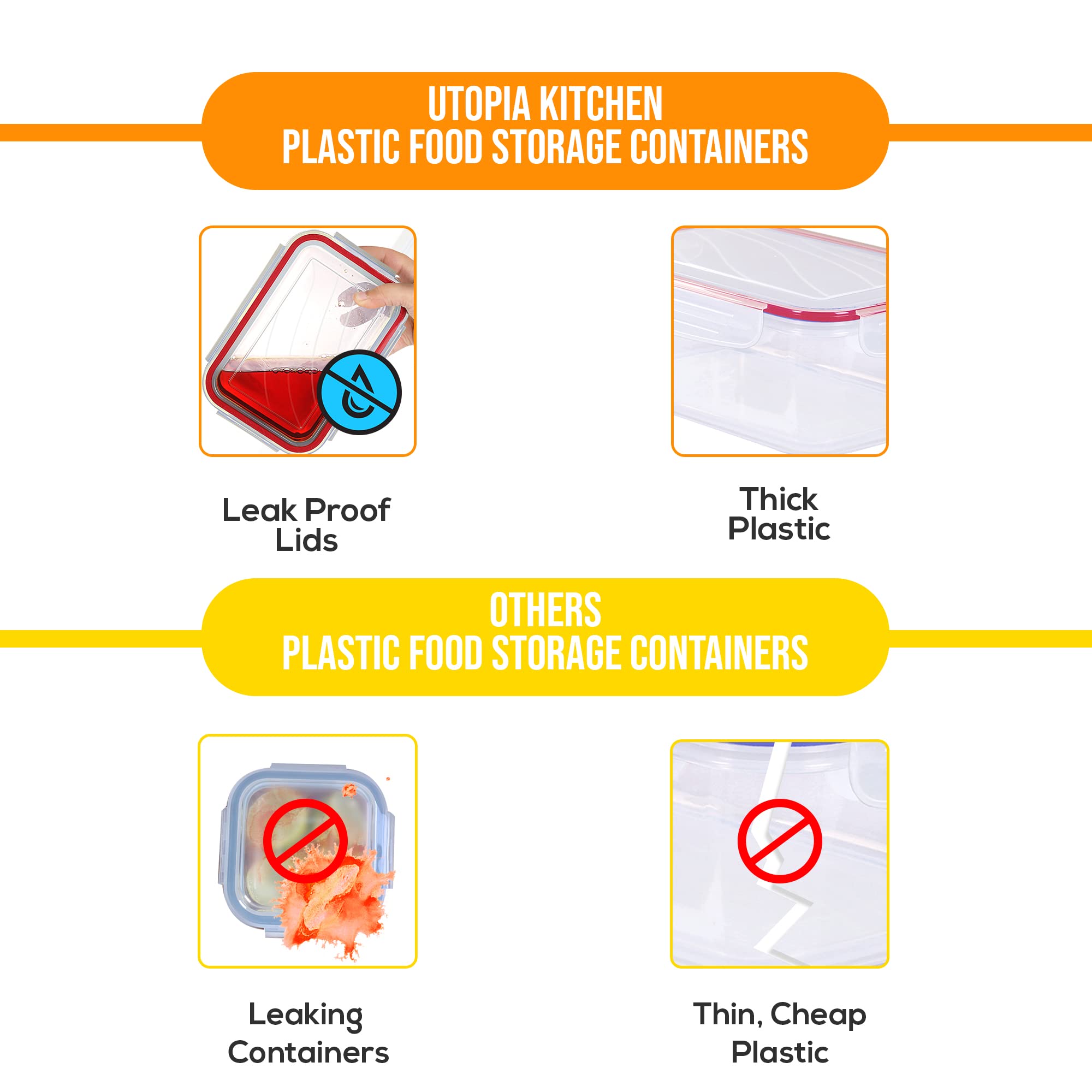 UTOPIA KITCHEN
PLASTIC FOOD STORAGE CONTAINERS

Leak Proof Lids

Thick Plastic

OTHERS
PLASTIC FOOD STORAGE CONTAINERS

Leaking Containers

Thin, Cheap Plastic