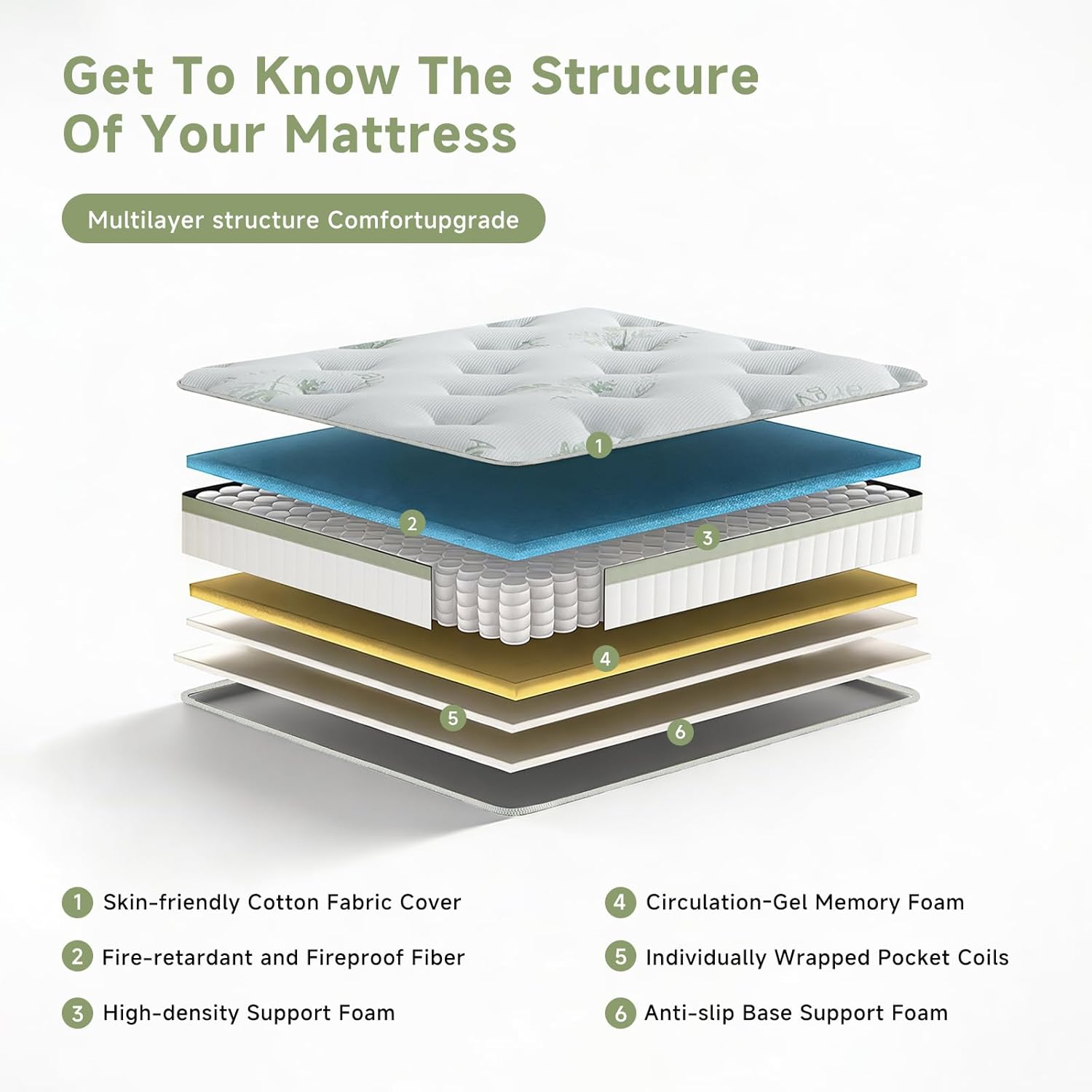 Get To Know The Strucure Of Your Mattress

Multilayer structure Comfortupgrade

1
2
3
4
5
6

1 Skin-friendly Cotton Fabric Cover

2 Fire-retardant and Fireproof Fiber

3 High-density Support Foam

4 Circulation-Gel Memory Foam

5 Individually Wrapped Pocket Coils

6 Anti-slip Base Support Foam