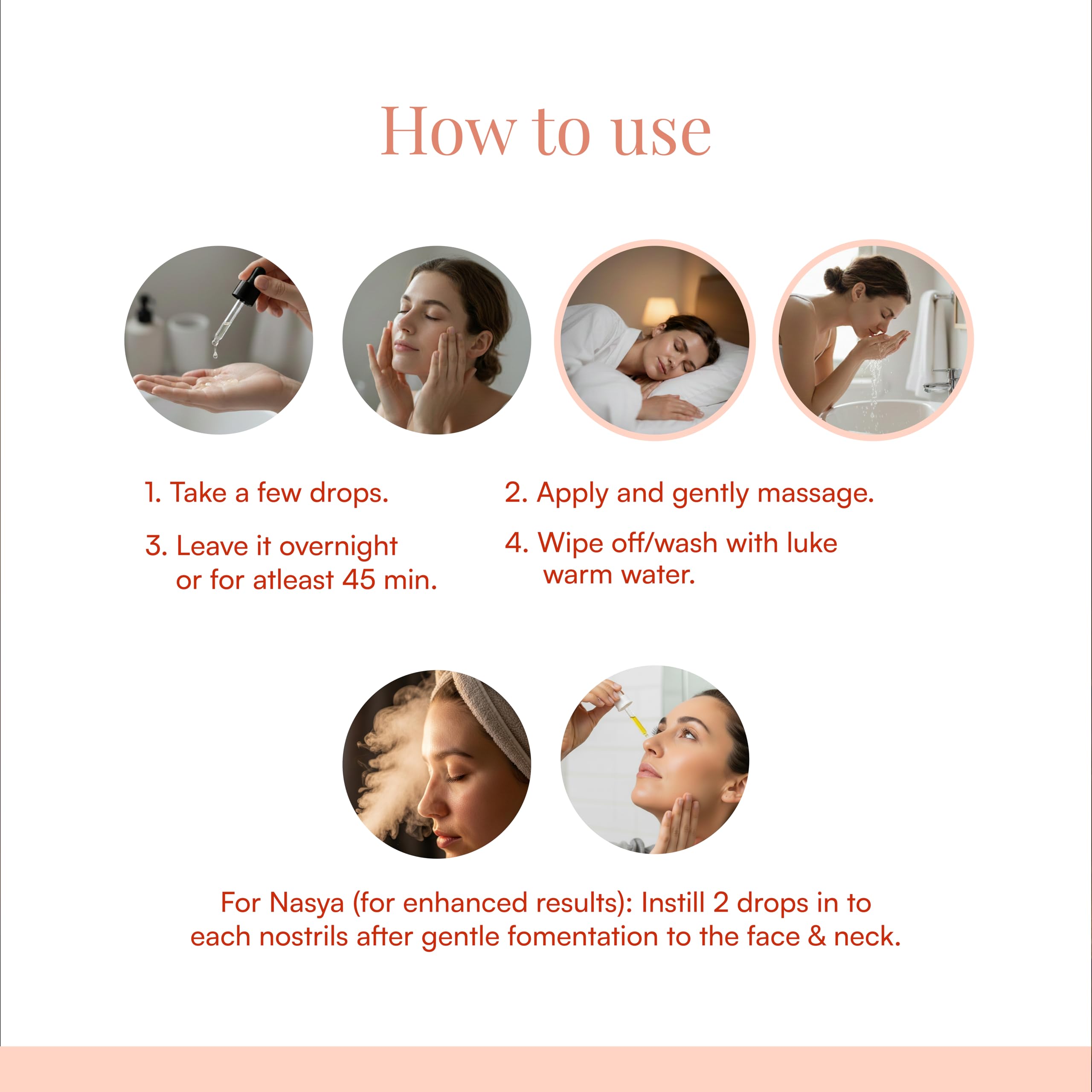 How to use

1. Take a few drops.

2. Apply and gently massage.

3. Leave it overnight or for atleast 45 min.

4. Wipe off/wash with luke warm water.

For Nasya (for enhanced results): Instill 2 drops in to each nostrils after gentle fomentation to the face & neck.