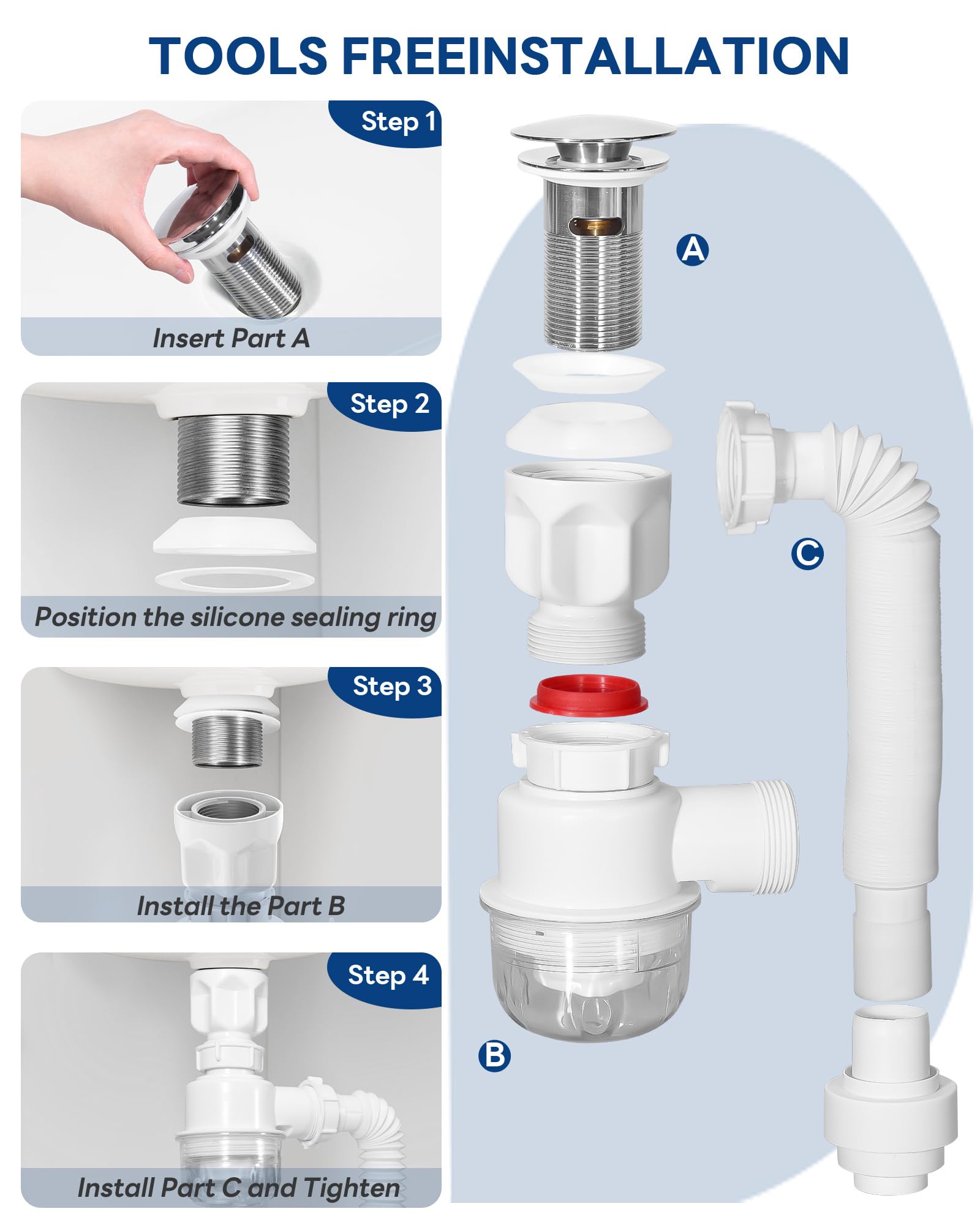 TOOLS FREEINSTALLATION

Step 1

Insert Part A

Step 2

Position the silicone sealing ring

Step 3

Install the Part B

Step 4

Install Part C and Tighten

A

C

B