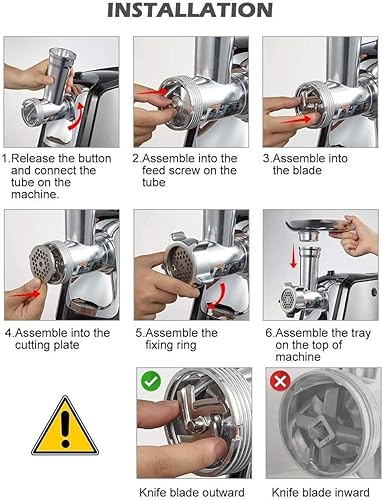 INSTALLATION

1.Release the button and connect the tube on the machine.

2.Assemble into the feed screw on the tube

3.Assemble into the blade

4.Assemble into the cutting plate

5.Assemble the fixing ring

6.Assemble the tray on the top of machine

Knife blade outward

Knife blade inward