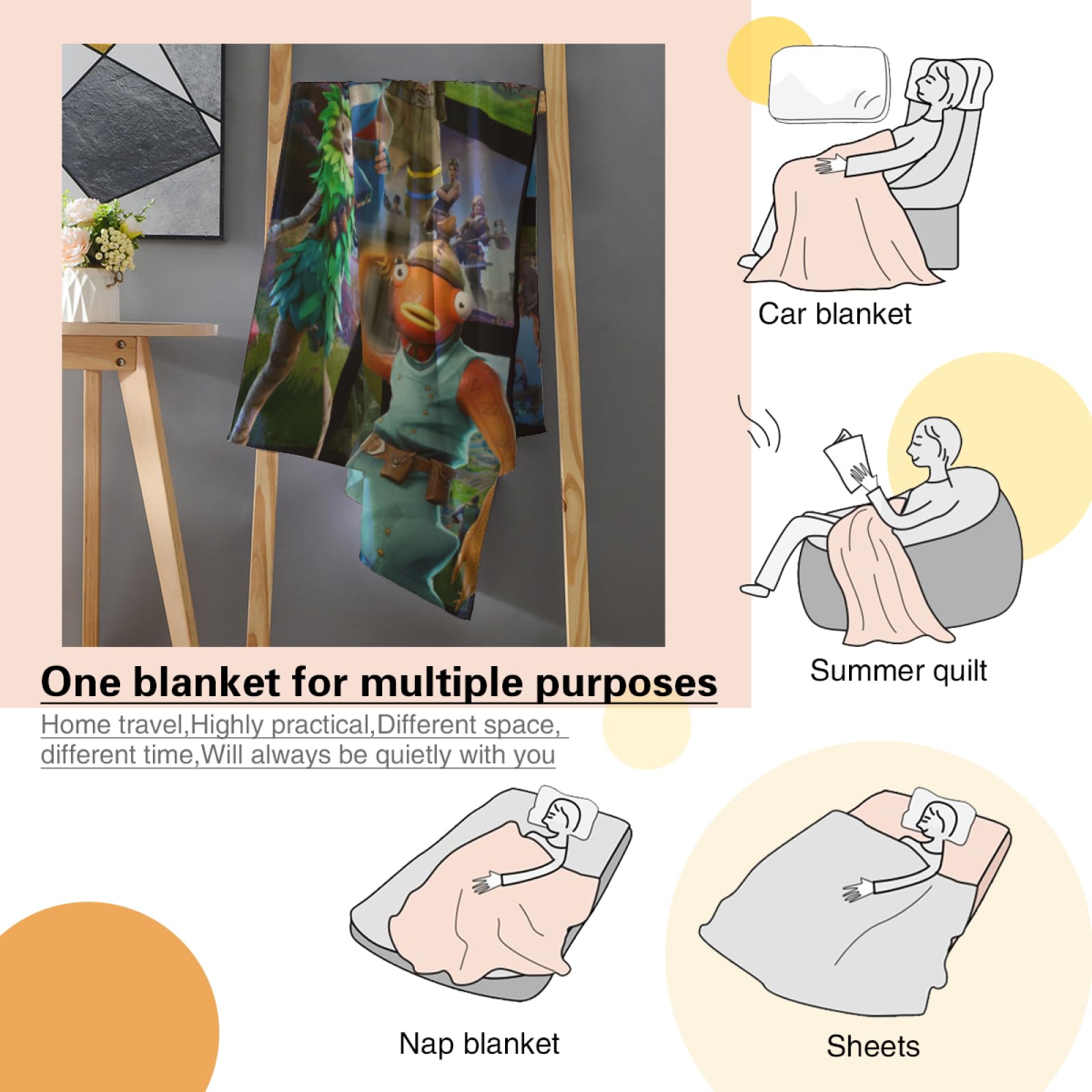 Car blanket

Summer quilt

One blanket for multiple purposes

Home travel,Highly practical,Different space, different time,Will always be quietly with you

Nap blanket

Sheets