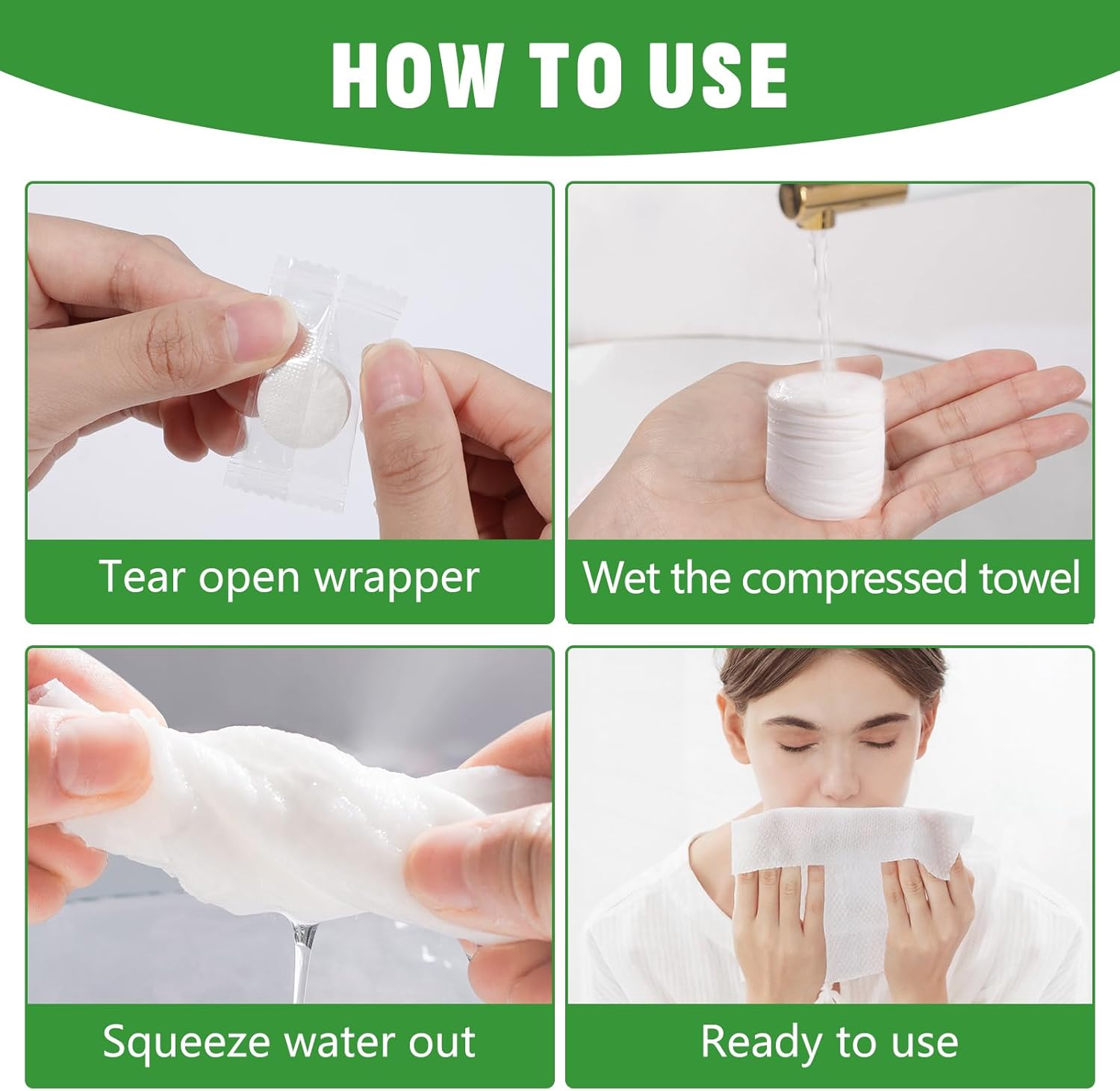 HOW TO USE

Tear open wrapper

Wet the compressed towel

Squeeze water out

Ready to use