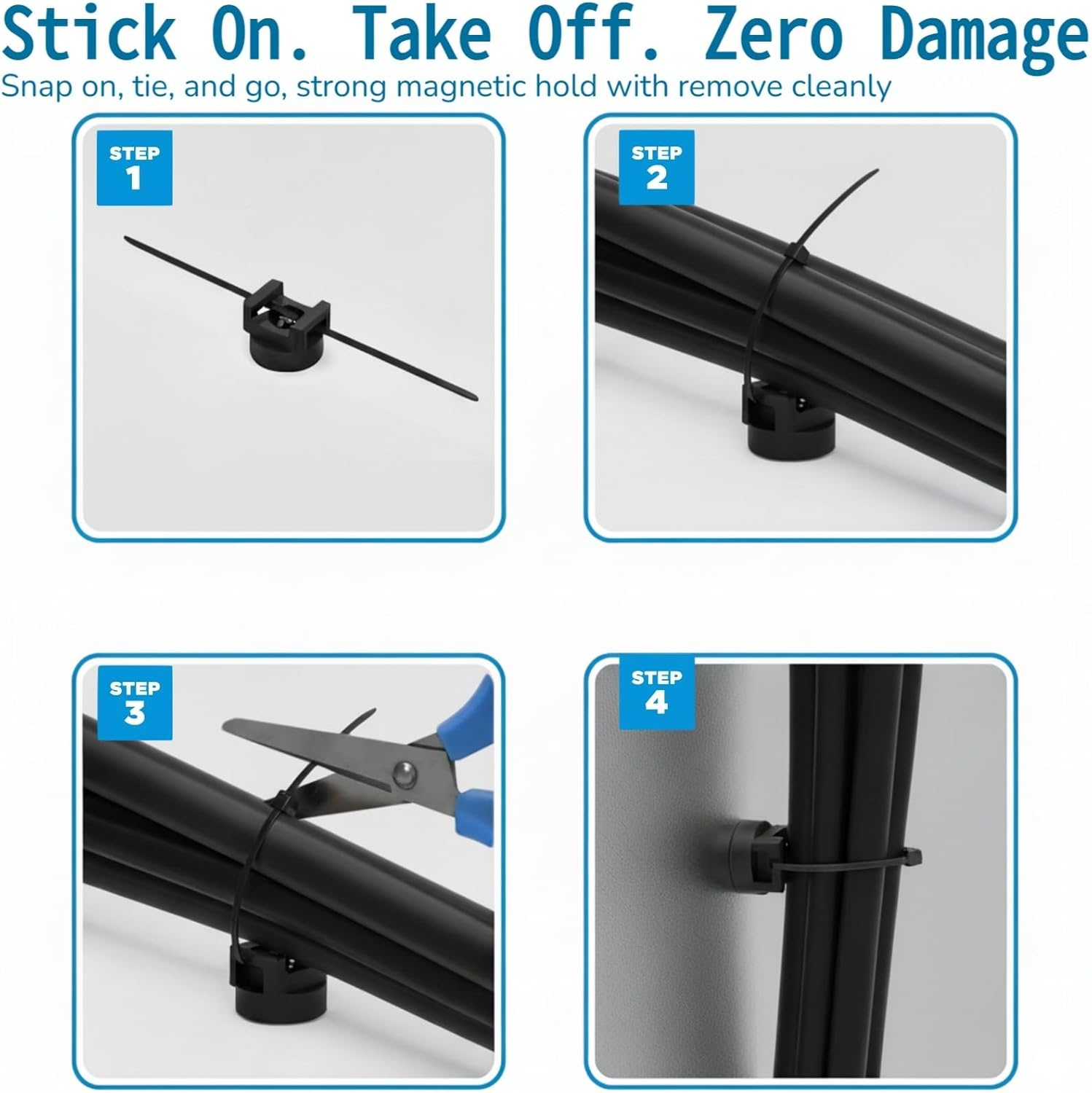 Stick On. Take Off. Zero Damage
Snap on, tie, and go, strong magnetic hold with remove cleanly

STEP
1

STEP
2

STEP
3

STEP
4