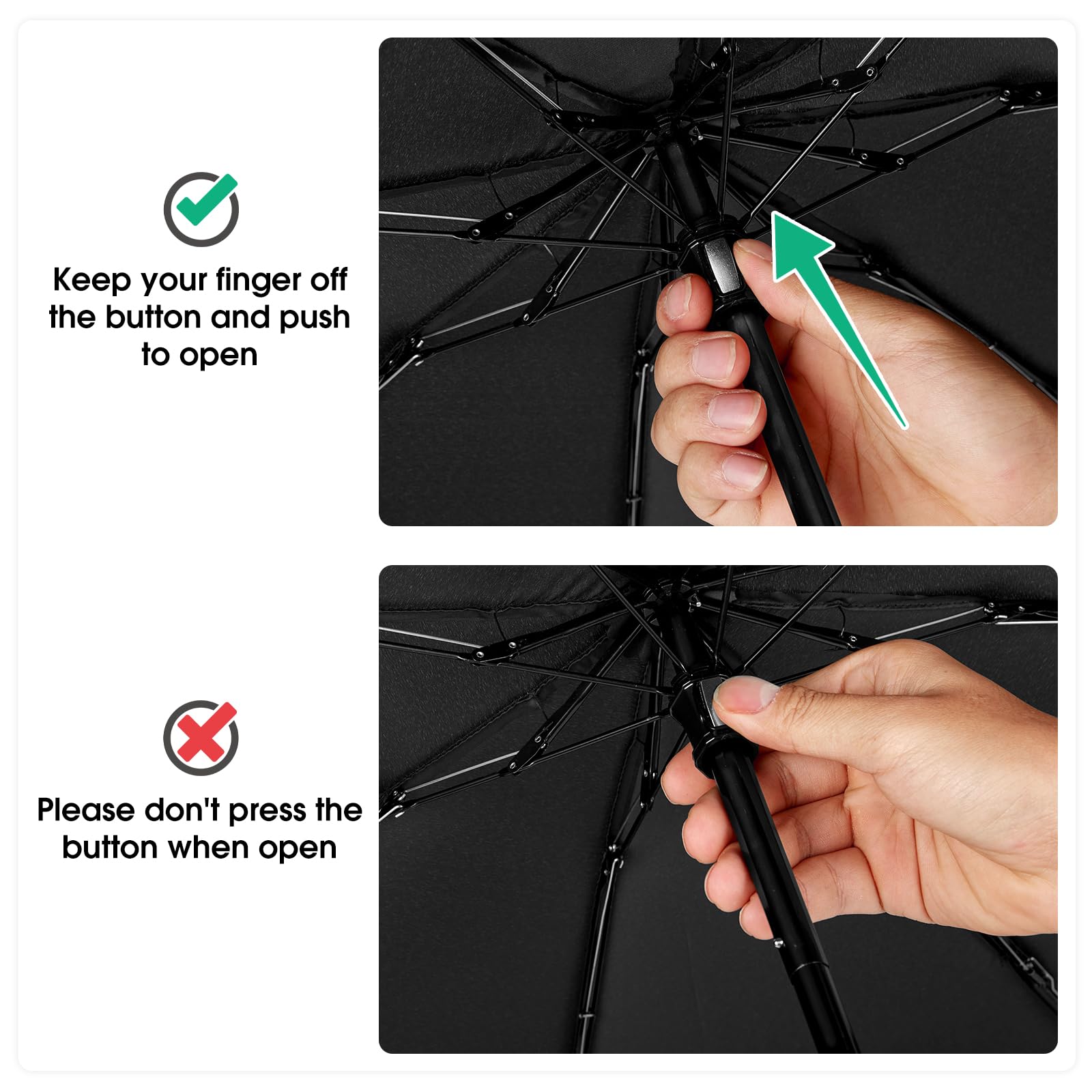 Keep your finger off the button and push to open

Please don't press the button when open