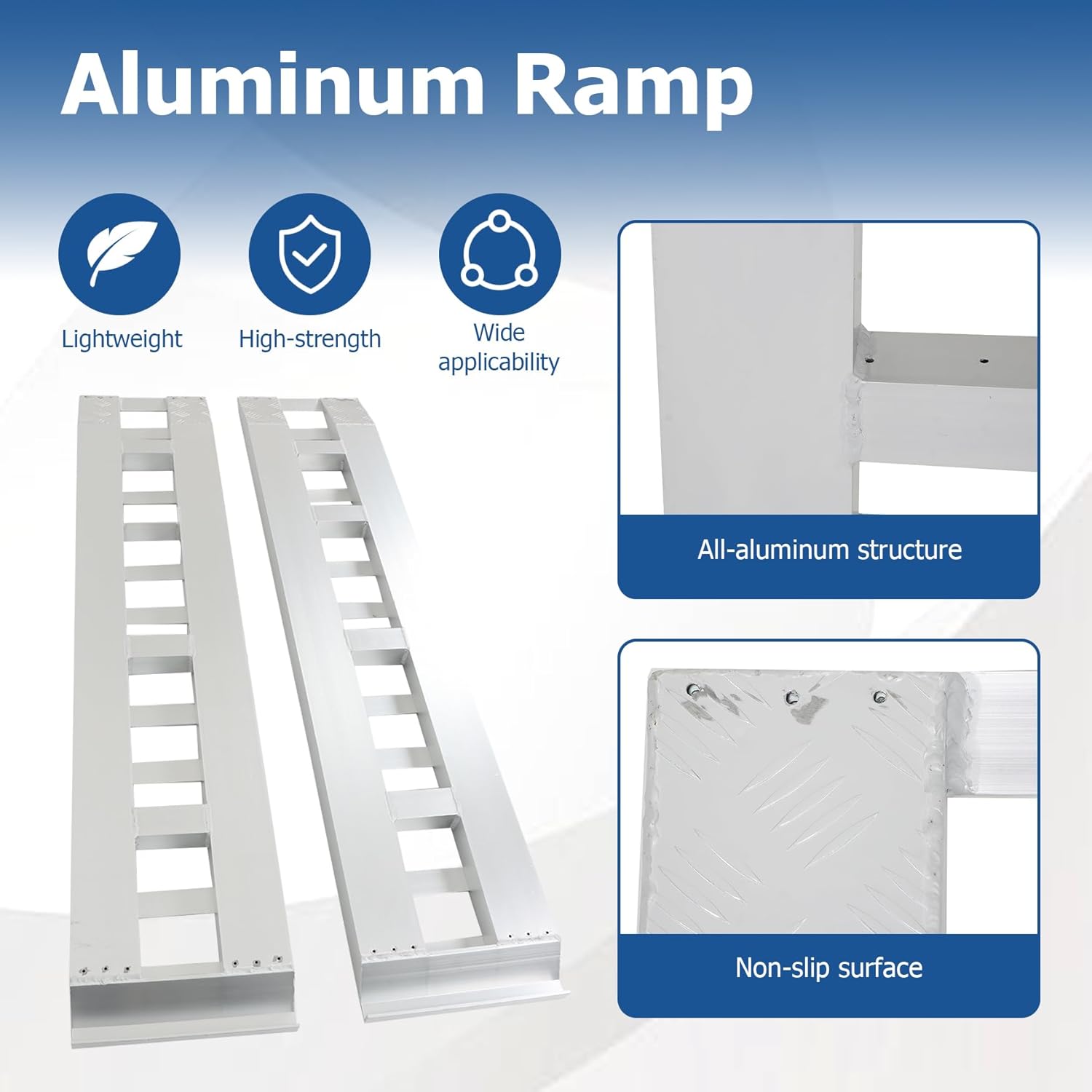 Aluminum Ramp

Lightweight

High-strength

Wide applicability

All-aluminum structure

Non-slip surface