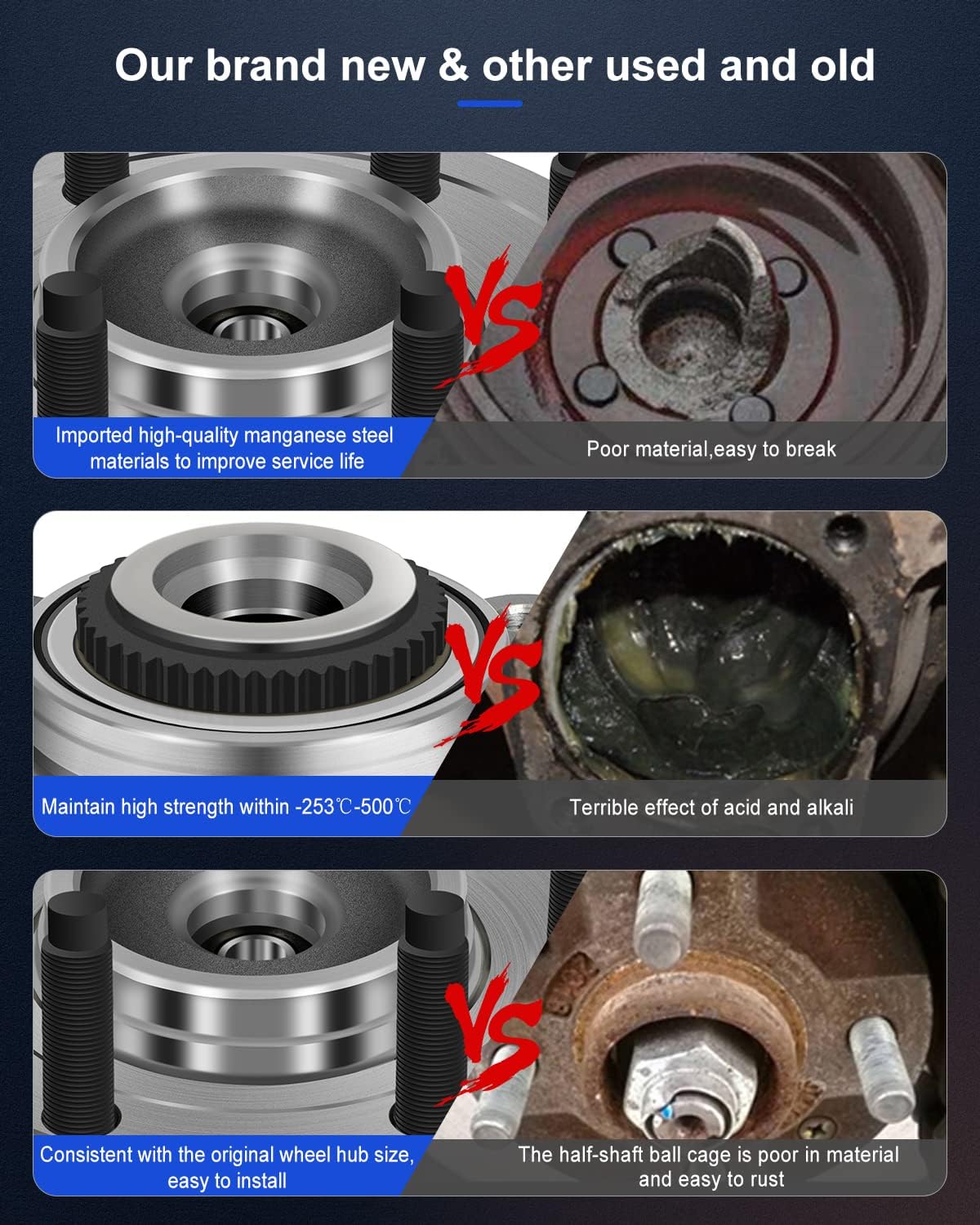 Our brand new & other used and old

VS

Imported high-quality manganese steel materials to improve service life

Poor material,easy to break

VS

Maintain high strength within -253℃-500℃

Terrible effect of acid and alkali

VS

Consistent with the original wheel hub size, easy to install

The half-shaft ball cage is poor in material and easy to rust