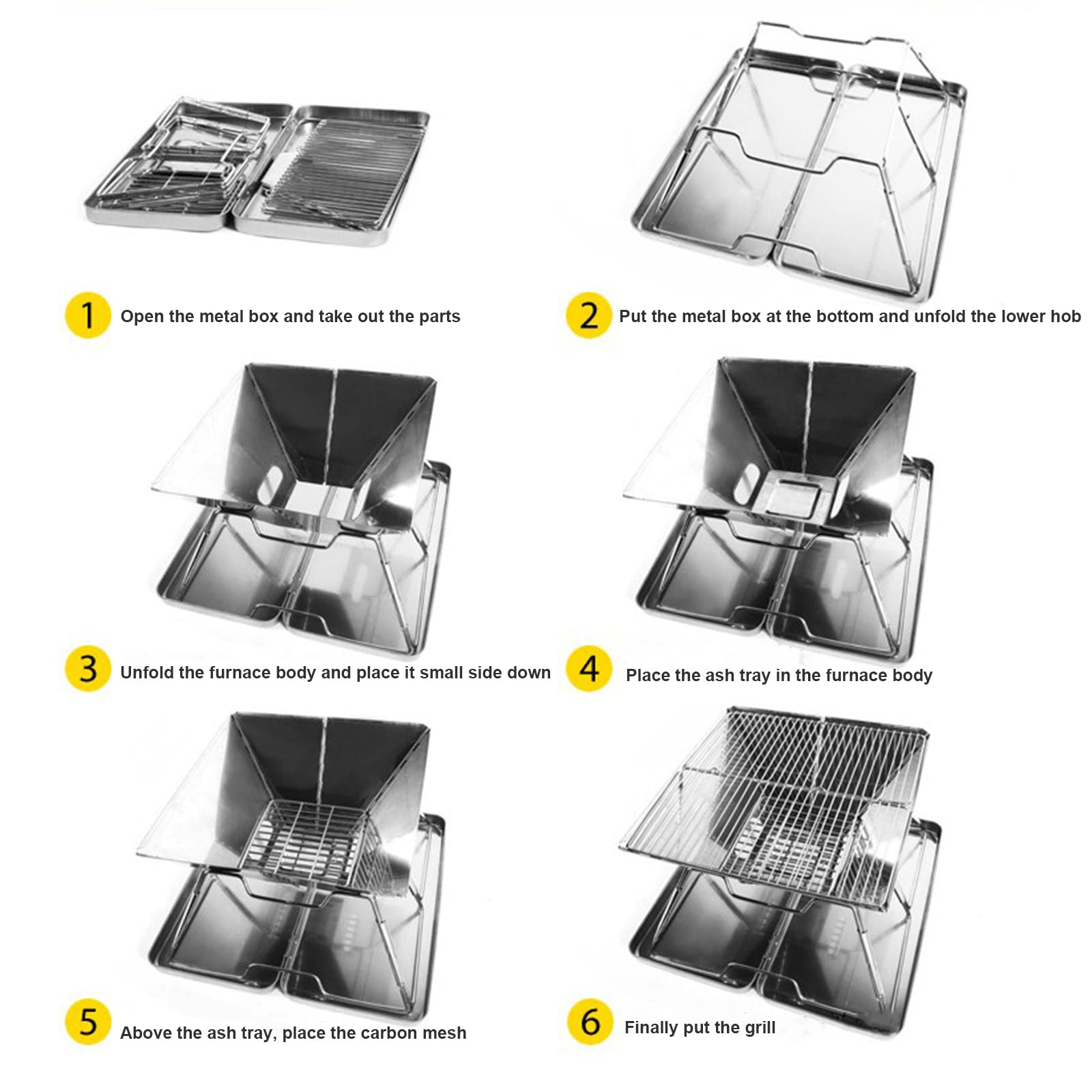 1 Open the metal box and take out the parts

2 Put the metal box at the bottom and unfold the lower hob

3 Unfold the furnace body and place it small side down

4 Place the ash tray in the furnace body

5 Above the ash tray, place the carbon mesh

6 Finally put the grill