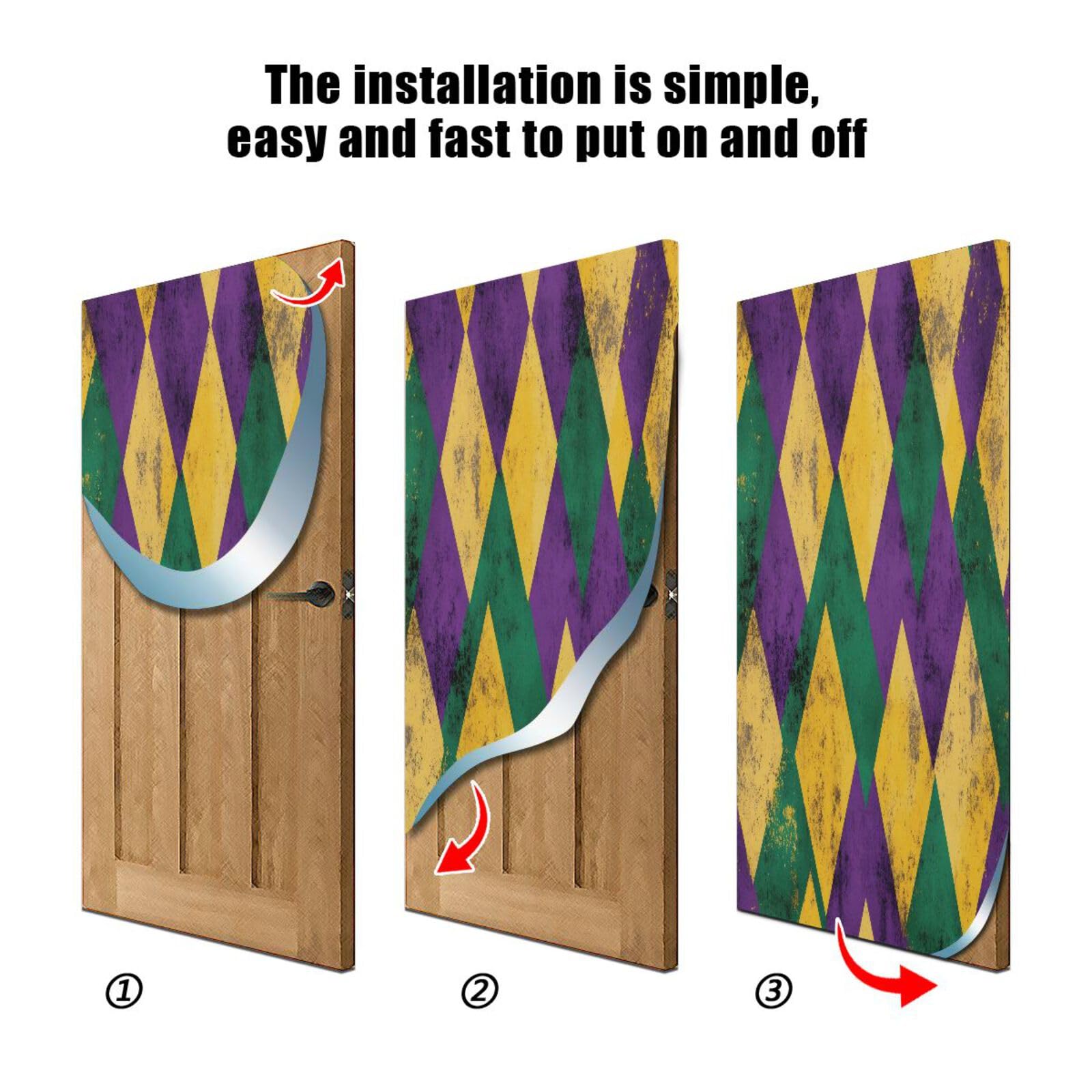 The installation is simple, easy and fast to put on and off

①

②

③