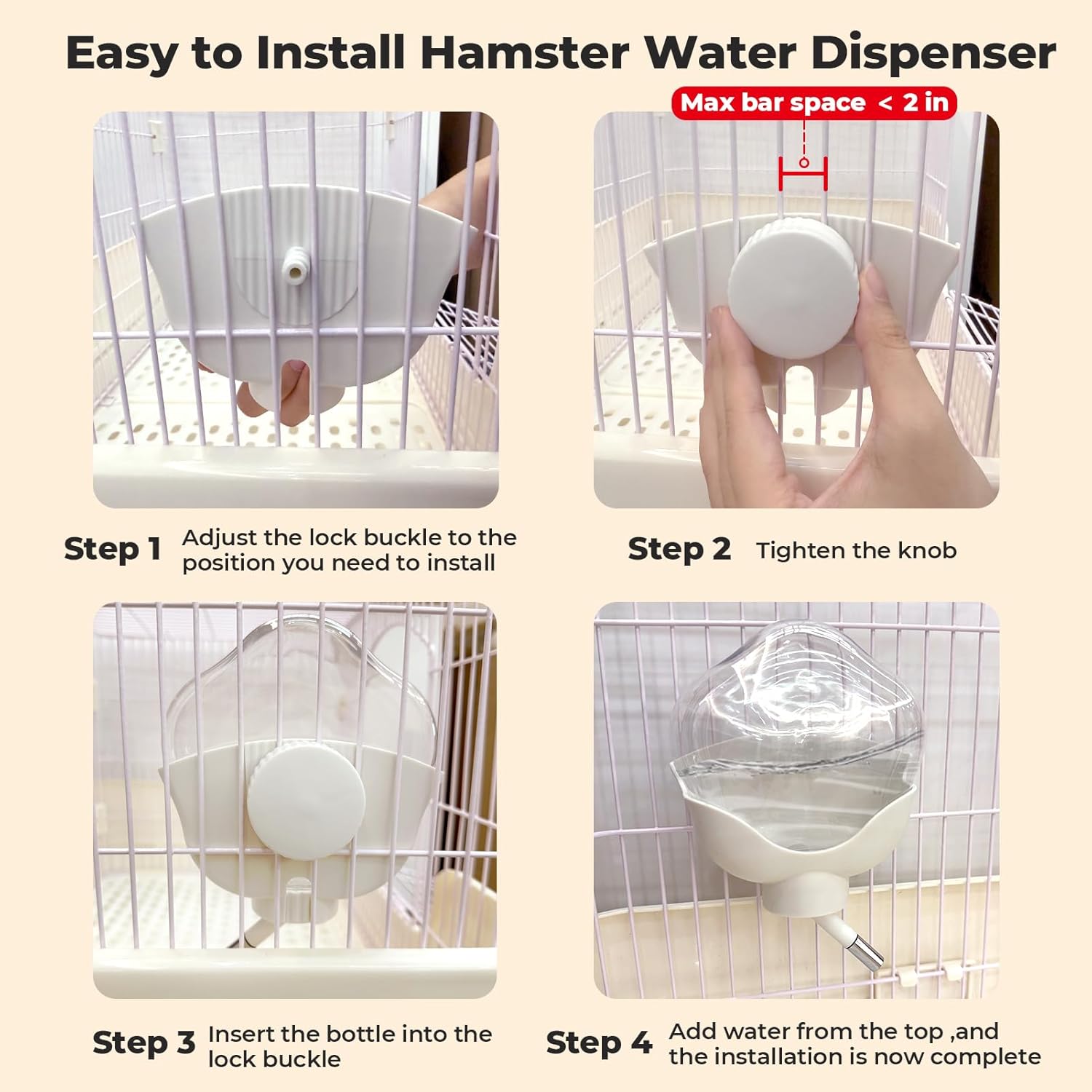 Easy to Install Hamster Water Dispenser

Max bar space < 2 in

Step 1 Adjust the lock buckle to the position you need to install

Step 2 Tighten the knob

Step 3 Insert the bottle into the lock buckle

Step 4 Add water from the top ,and the installation is now complete