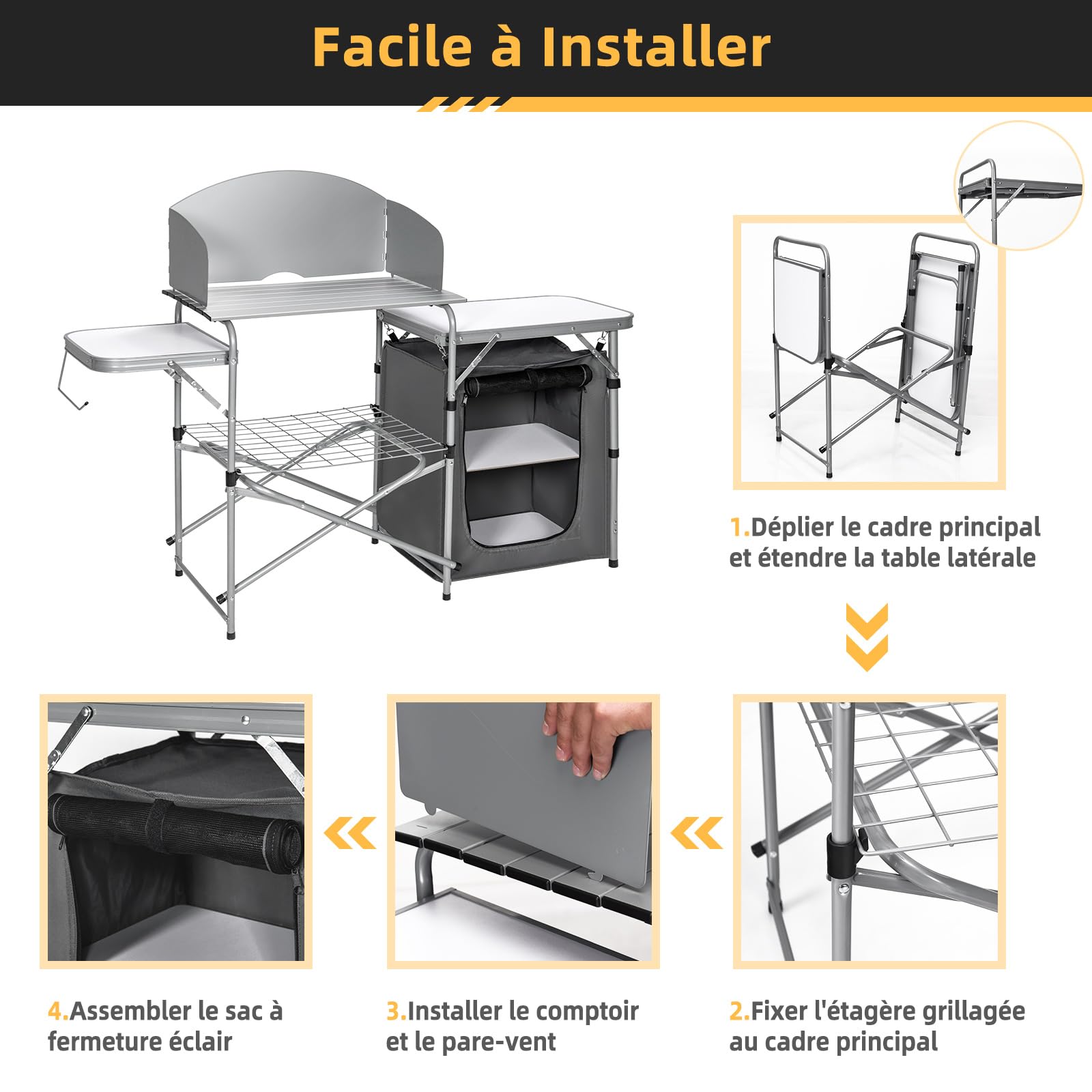 Facile à Installer

1.Déplier le cadre principal et étendre la table latérale

2.Fixer l'étagère grillagée au cadre principal

3.Installer le comptoir et le pare-vent

4.Assembler le sac à fermeture éclair