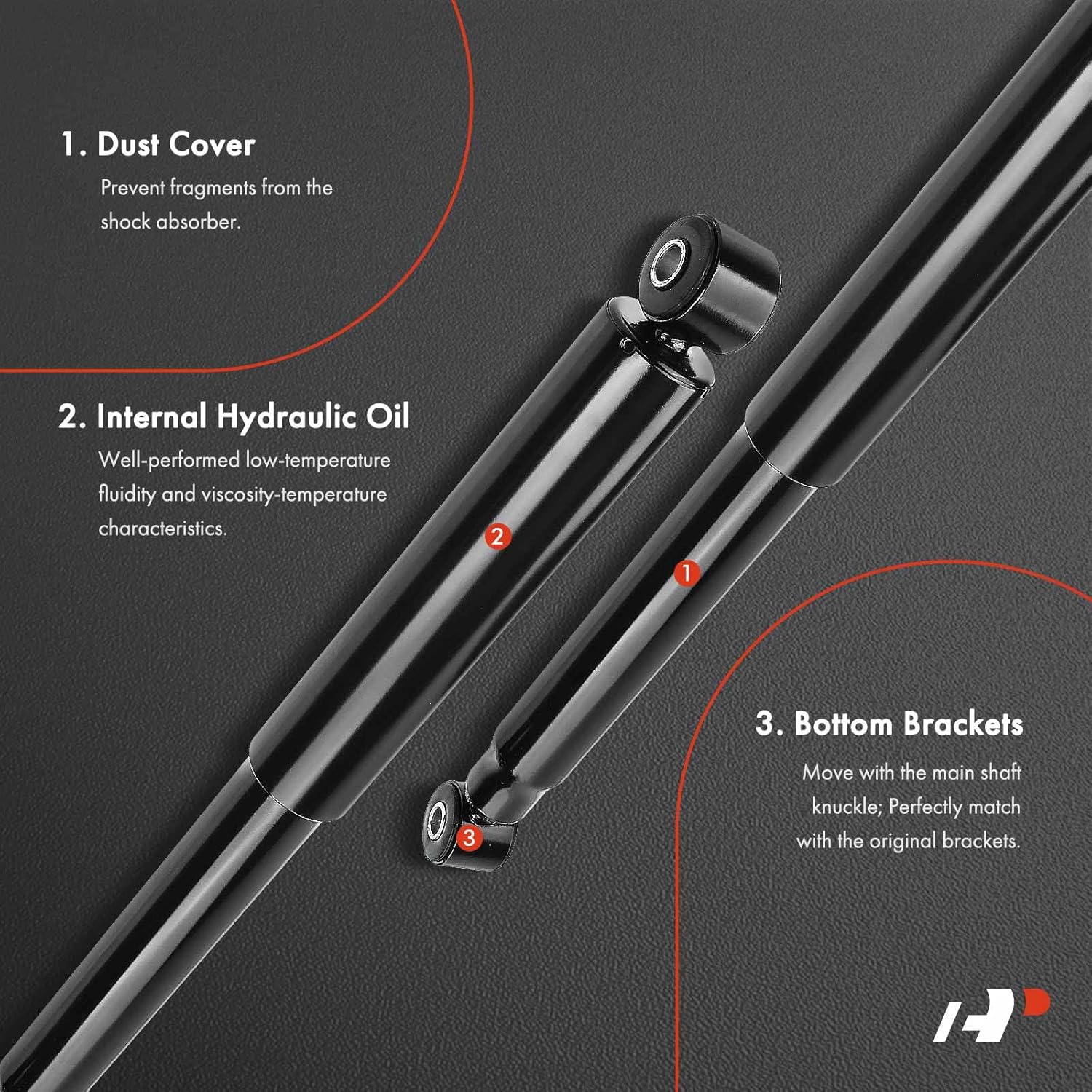 1. Dust Cover
Prevent fragments from the shock absorber.

2. Internal Hydraulic Oil
Well-performed low-temperature fluidity and viscosity-temperature characteristics.

2

1

3

3. Bottom Brackets
Move with the main shaft knuckle; Perfectly match with the original brackets.