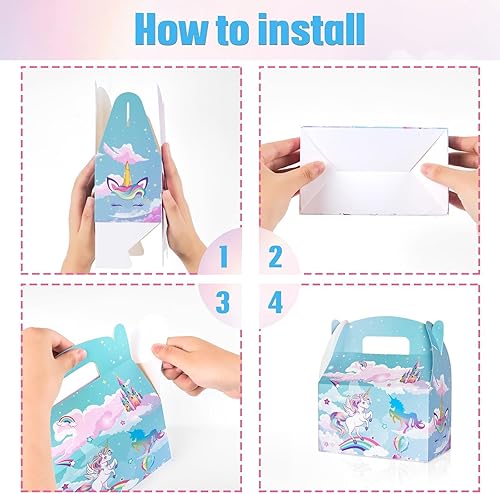 How to install

1

2

3

4