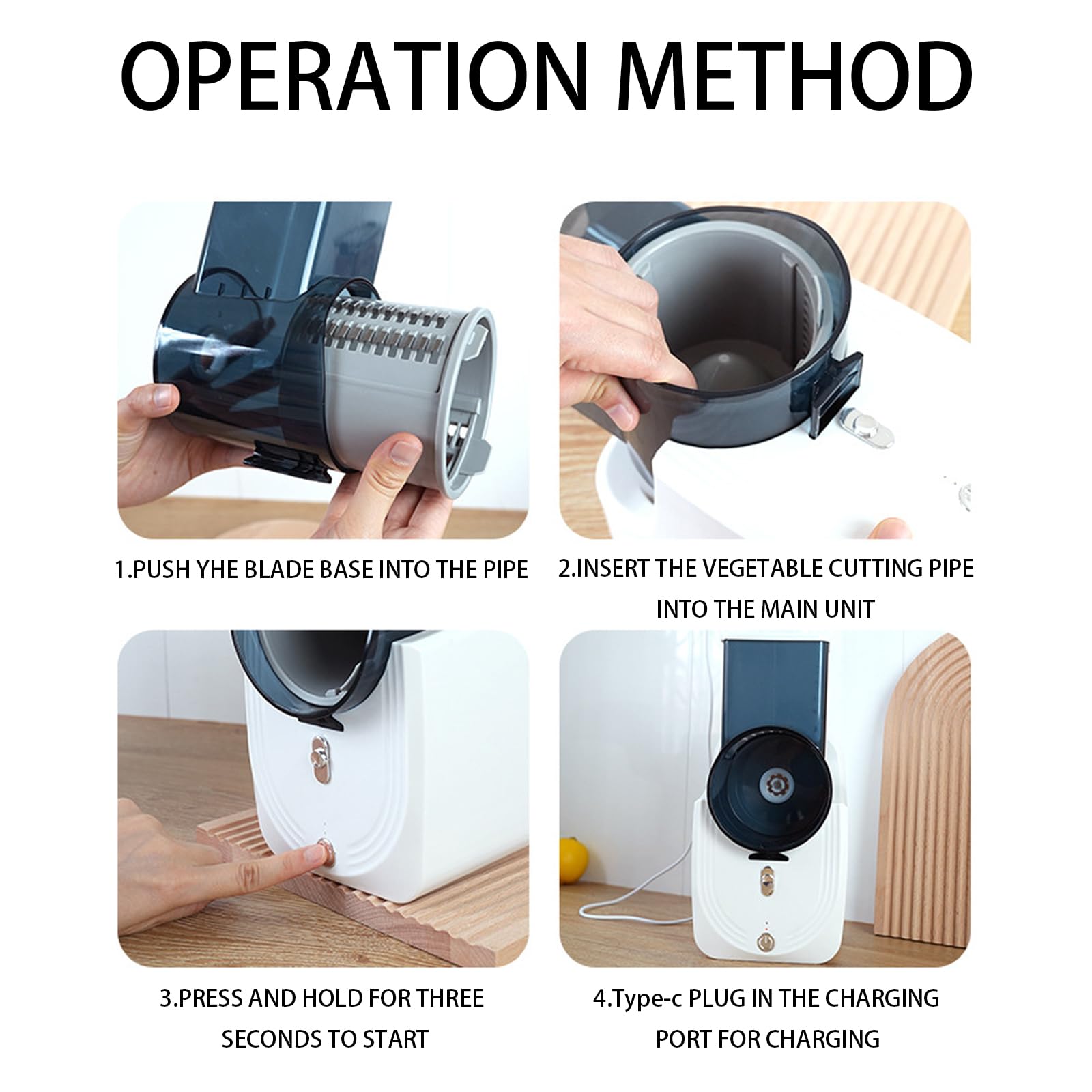 OPERATION METHOD

1.PUSH YHE BLADE BASE INTO THE PIPE

2.INSERT THE VEGETABLE CUTTING PIPE INTO THE MAIN UNIT

3.PRESS AND HOLD FOR THREE SECONDS TO START

4.Type-c PLUG IN THE CHARGING PORT FOR CHARGING