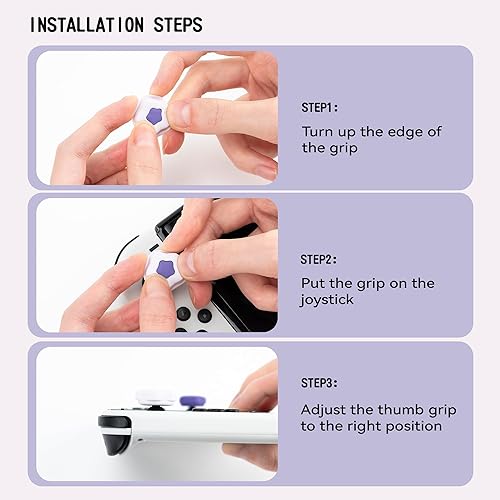 INSTALLATION STEPS

STEP1:

Turn up the edge of the grip

STEP2:

Put the grip on the joystick

STEP3:

Adjust the thumb grip to the right position