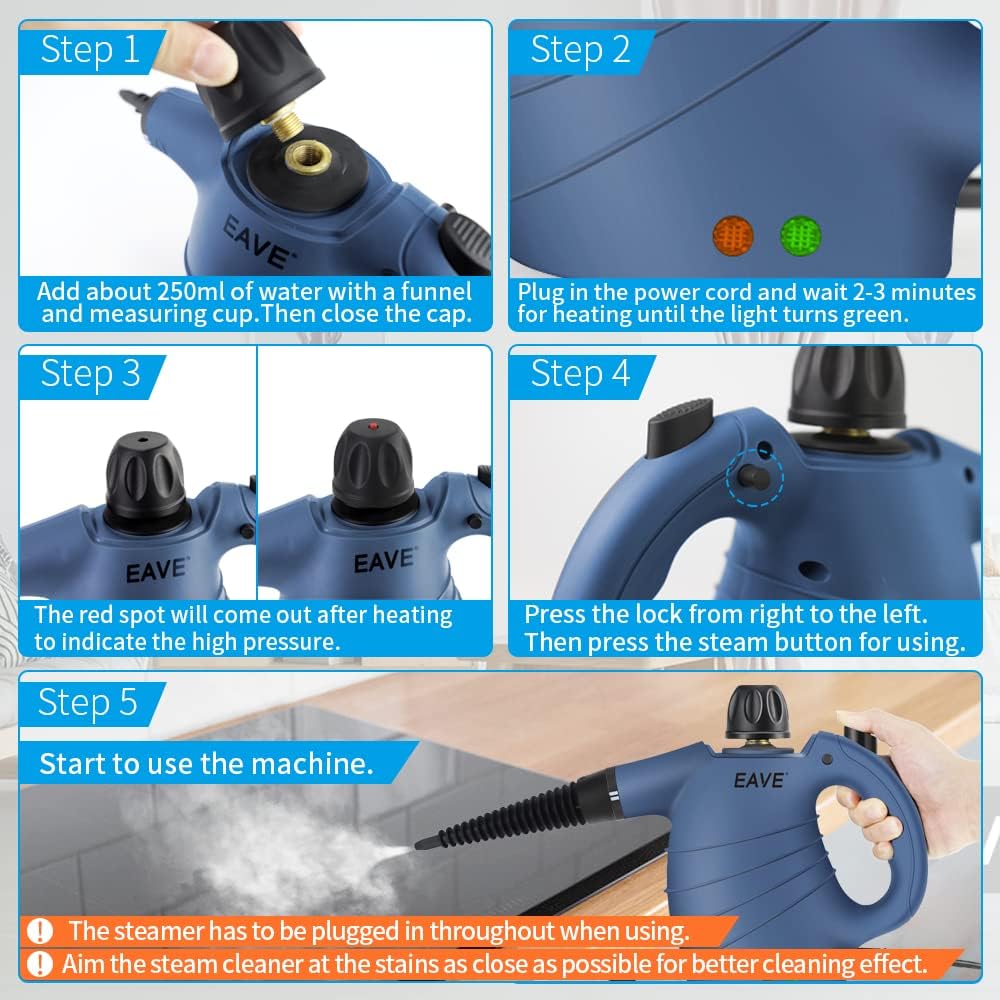 Step 1

EAVE

Add about 250ml of water with a funnel and measuring cup.Then close the cap.

Step 2

Plug in the power cord and wait 2-3 minutes for heating until the light turns green.

Step 3

EAVE

EAVE

The red spot will come out after heating to indicate the high pressure.

Step 4

Press the lock from right to the left. Then press the steam button for using.

Step 5

Start to use the machine.

EAVE

! The steamer has to be plugged in throughout when using.

! Aim the steam cleaner at the stains as close as possible for better cleaning effect.