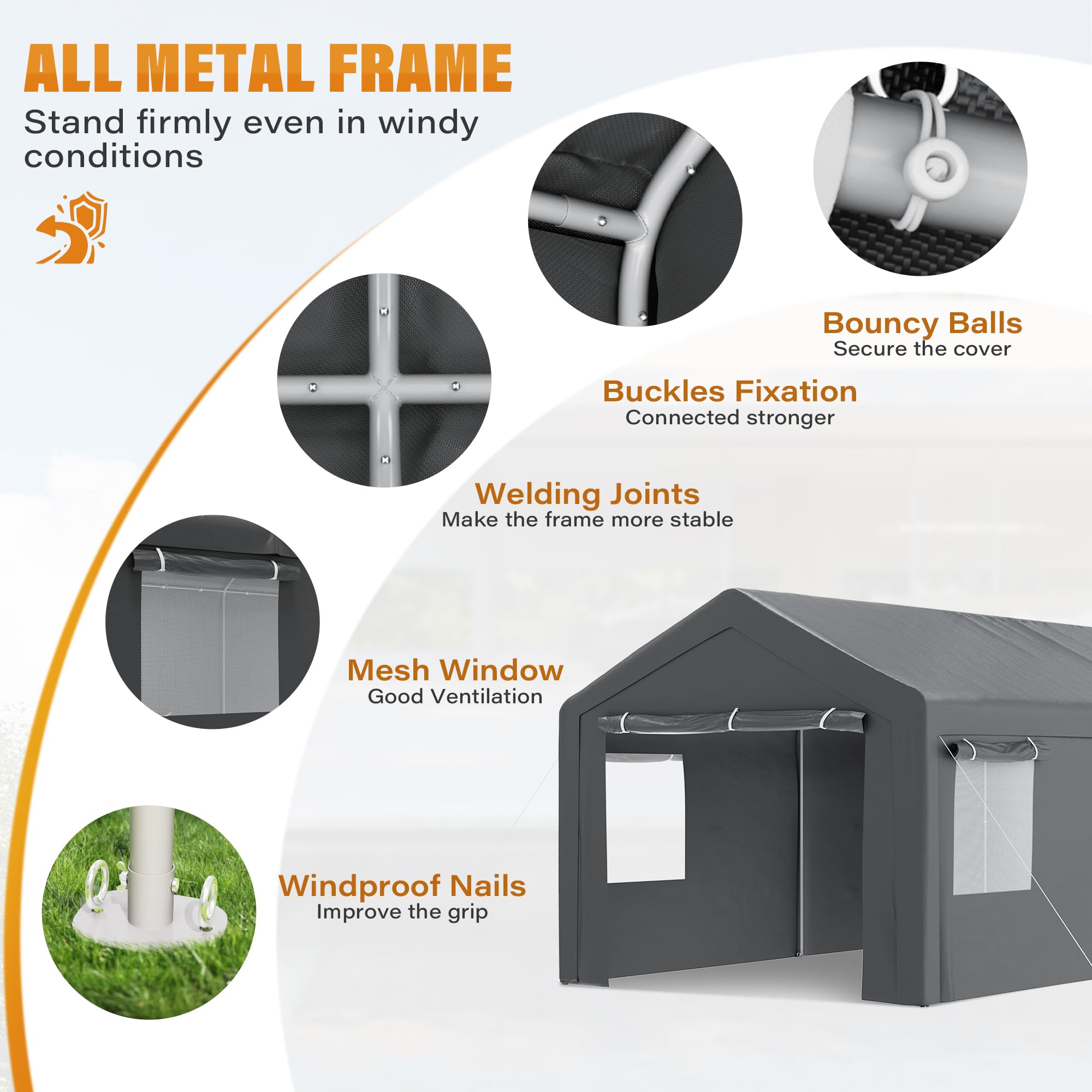 ALL METAL FRAME
Stand firmly even in windy conditions

Bouncy Balls
Secure the cover

Buckles Fixation
Connected stronger

Welding Joints
Make the frame more stable

Mesh Window
Good Ventilation

Windproof Nails
Improve the grip