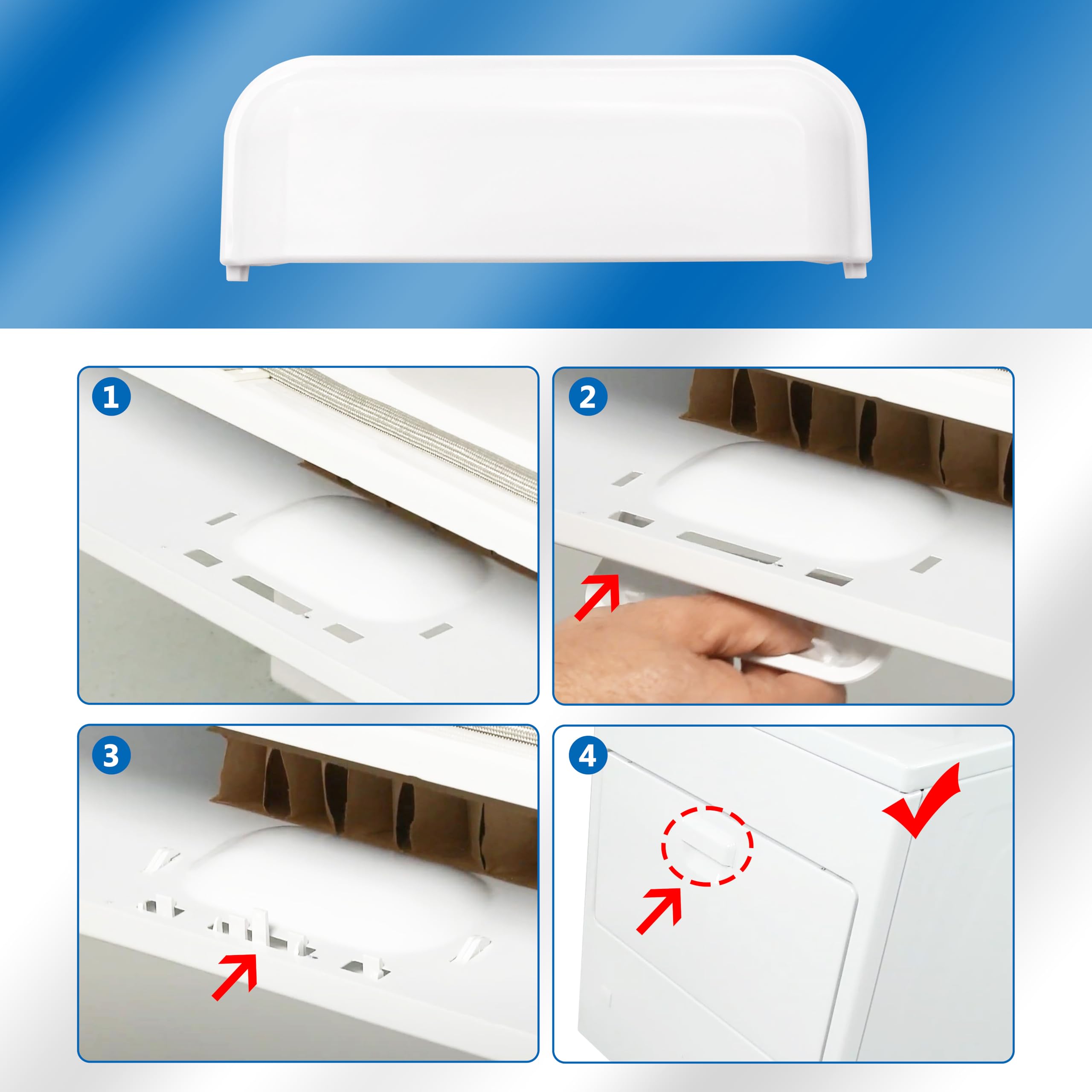 1

2

3

4