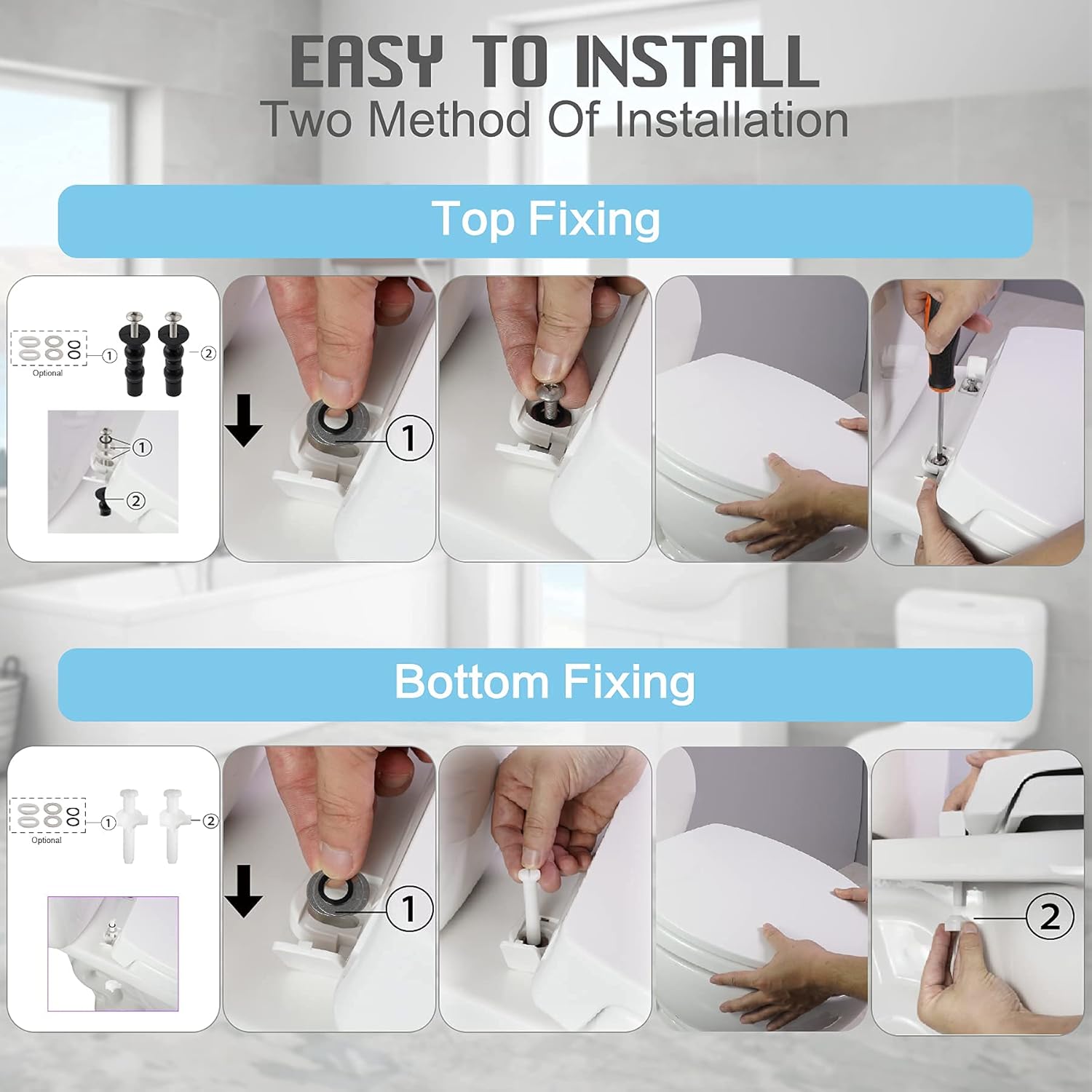 EASY TO INSTALL
Two Method Of Installation

Top Fixing

Optional
1
2
1
2
1

Bottom Fixing

Optional
1
2
1
2