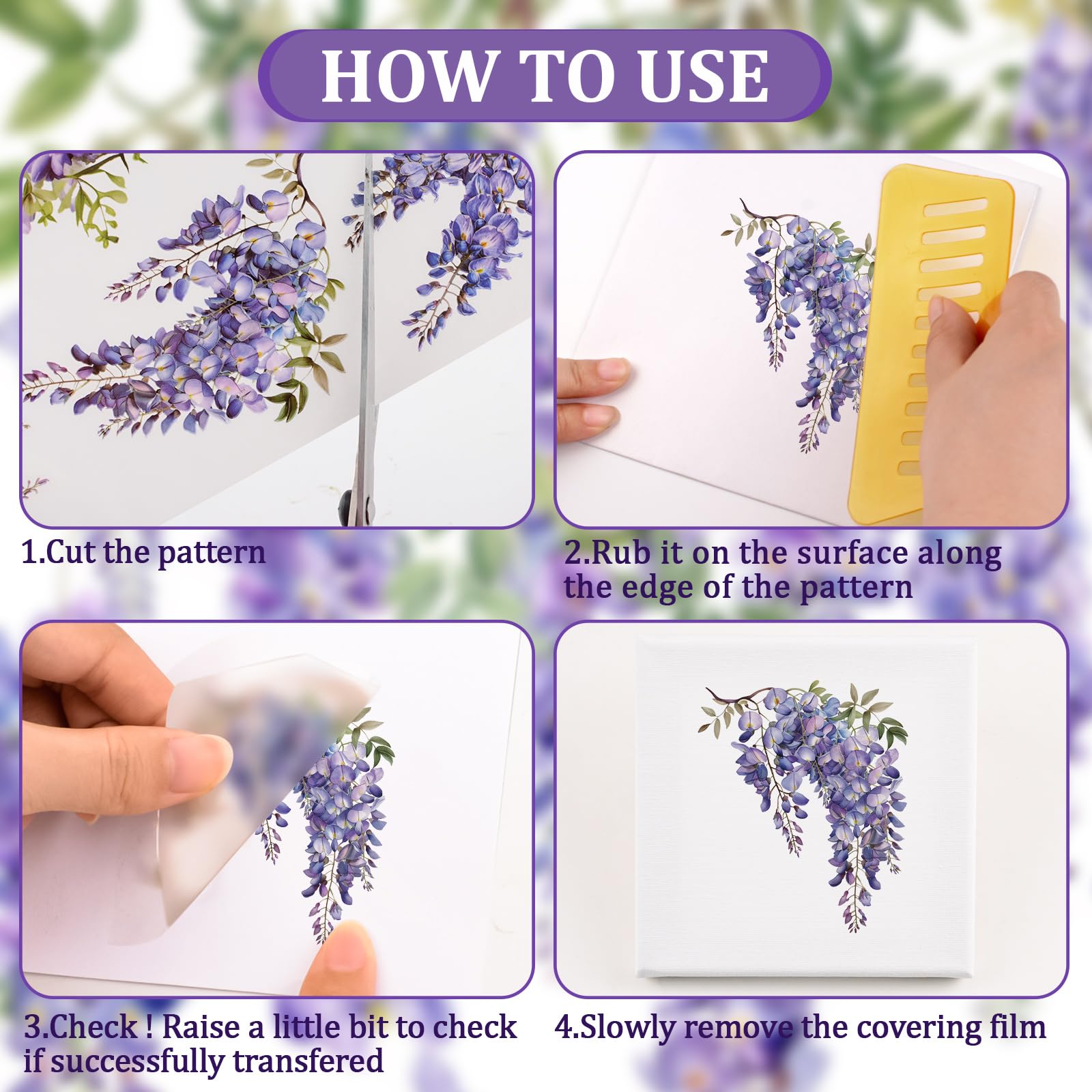 HOW TO USE

1.Cut the pattern

2.Rub it on the surface along the edge of the pattern

3.Check ! Raise a little bit to check if successfully transfered

4.Slowly remove the covering film