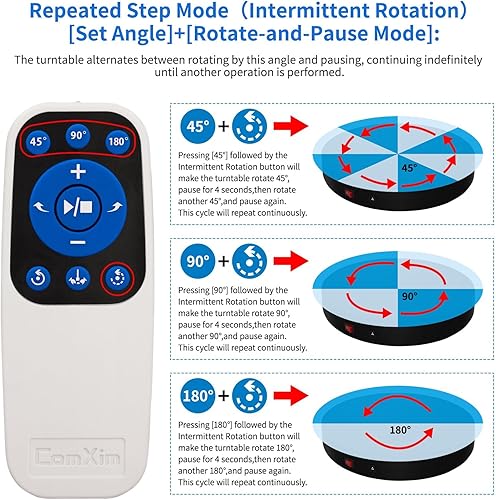 Repeated Step Mode（Intermittent Rotation）
[Set Angle]+[Rotate-and-Pause Mode]:

The turntable alternates between rotating by this angle and pausing, continuing indefinitely until another operation is performed.

45° 90° 180°

+

−

ComXim

45° +

Pressing [45°] followed by the Intermittent Rotation button will make the turntable rotate 45°, pause for 4 seconds,then rotate another 45°,and pause again. This cycle will repeat continuously.

45°

90° +

Pressing [90°] followed by the Intermittent Rotation button will make the turntable rotate 90°, pause for 4 seconds,then rotate another 90°,and pause again. This cycle will repeat continuously.

90°

180° +

Pressing [180°] followed by the Intermittent Rotation button will make the turntable rotate 180°, pause for 4 seconds,then rotate another 180°,and pause again. This cycle will repeat continuously.

180°