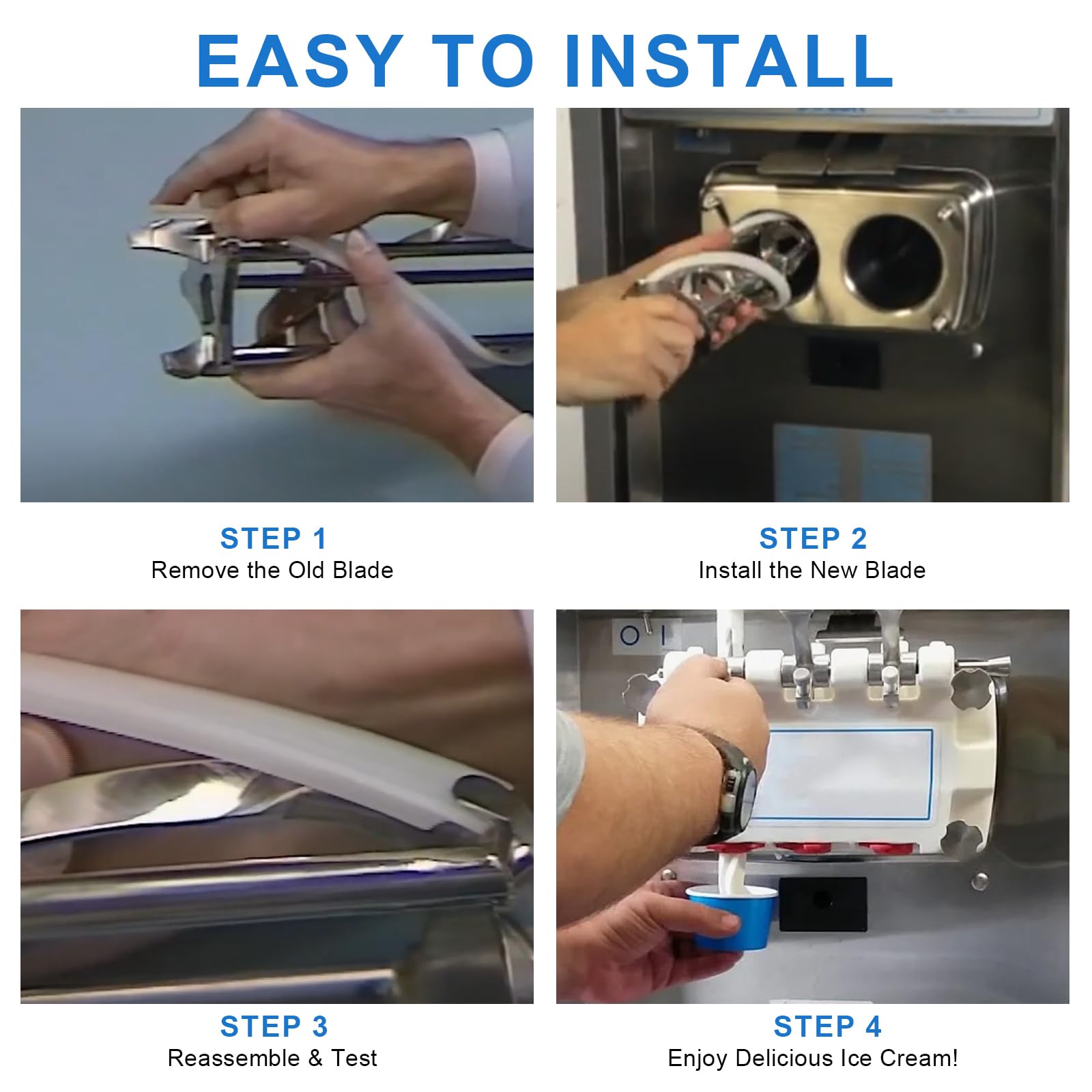 EASY TO INSTALL

STEP 1
Remove the Old Blade

STEP 2
Install the New Blade

STEP 3
Reassemble & Test

STEP 4
Enjoy Delicious Ice Cream!