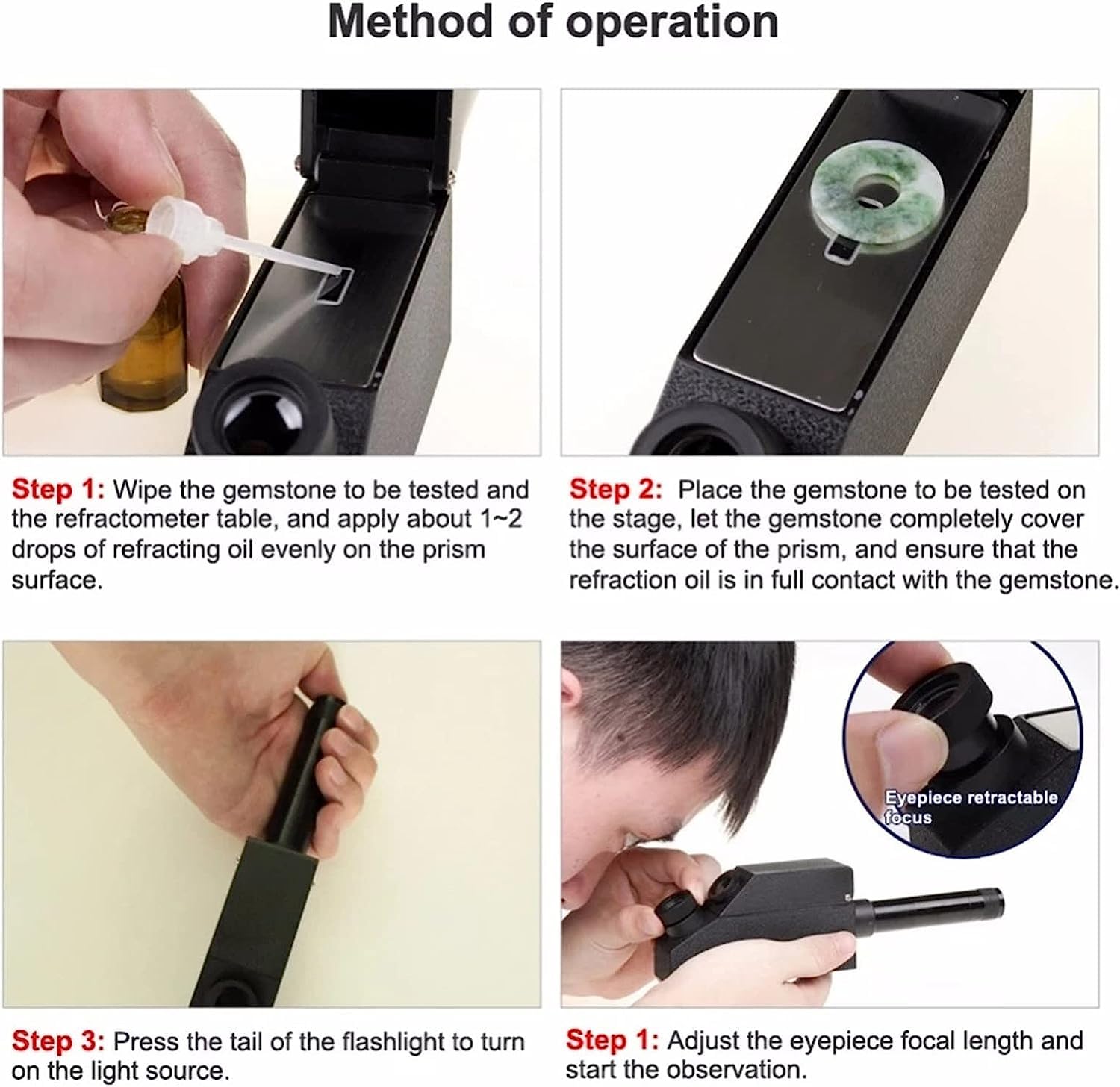 Method of operation

Step 1: Wipe the gemstone to be tested and the refractometer table, and apply about 1~2 drops of refracting oil evenly on the prism surface.

Step 2: Place the gemstone to be tested on the stage, let the gemstone completely cover the surface of the prism, and ensure that the refraction oil is in full contact with the gemstone.

Step 3: Press the tail of the flashlight to turn on the light source.

Eyepiece retractable focus

Step 1: Adjust the eyepiece focal length and start the observation.