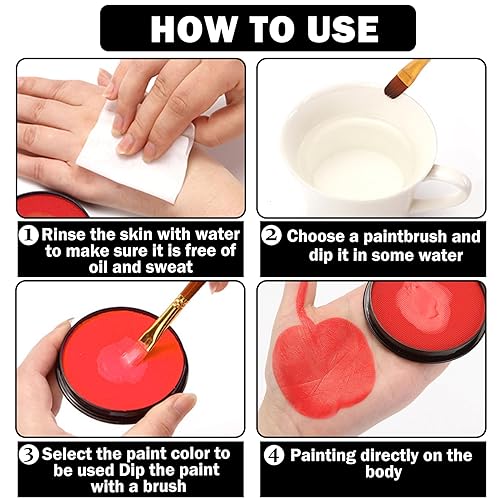 HOW TO USE

1 Rinse the skin with water to make sure it is free of oil and sweat

2 Choose a paintbrush and dip it in some water

3 Select the paint color to be used Dip the paint with a brush

4 Painting directly on the body