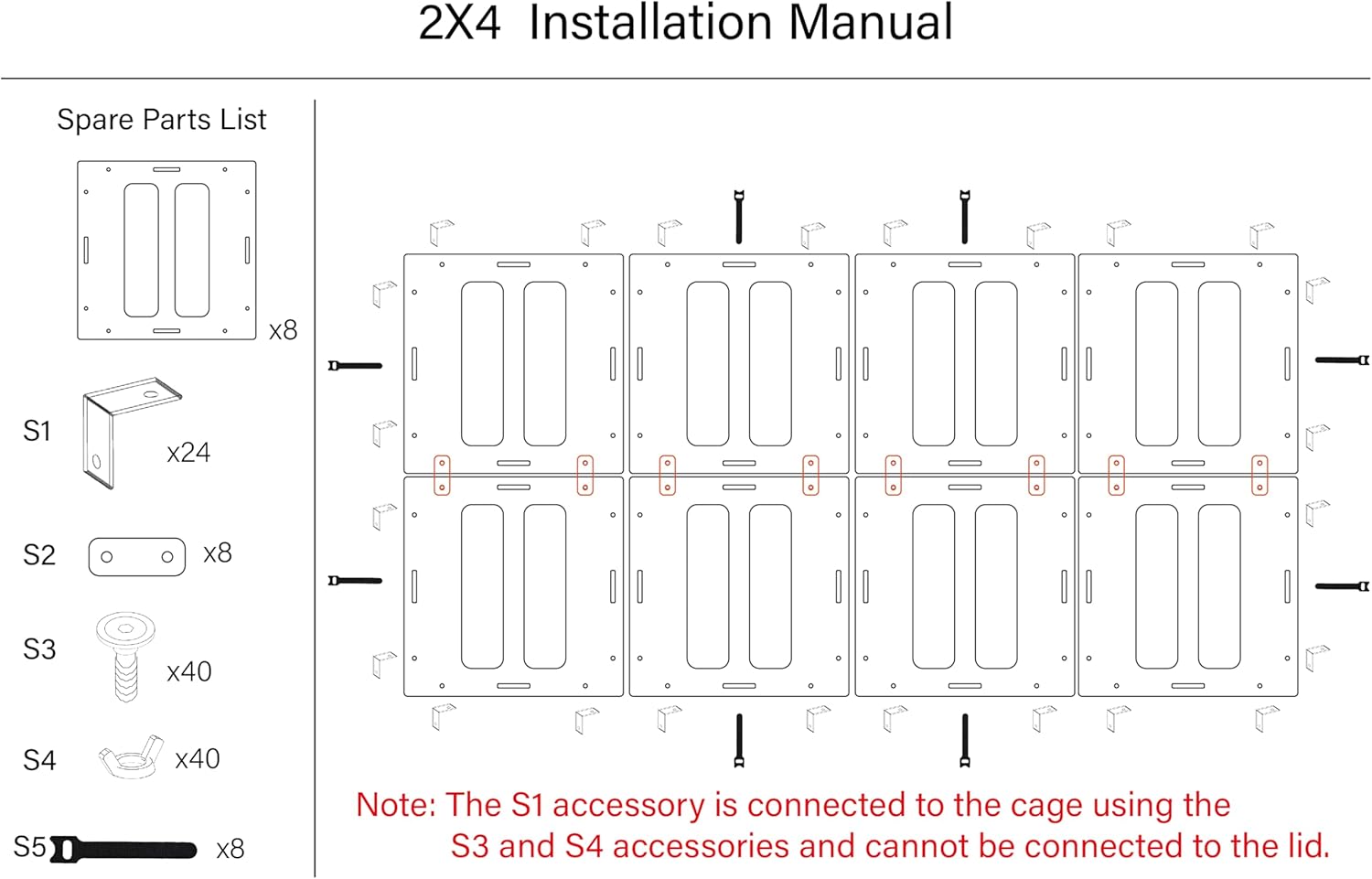 2X4 Installation Manual

Spare Parts List

x8

S1 x24

S2 x8

S3 x40

S4 x40

S5 x8

Note: The S1 accessory is connected to the cage using the S3 and S4 accessories and cannot be connected to the lid.