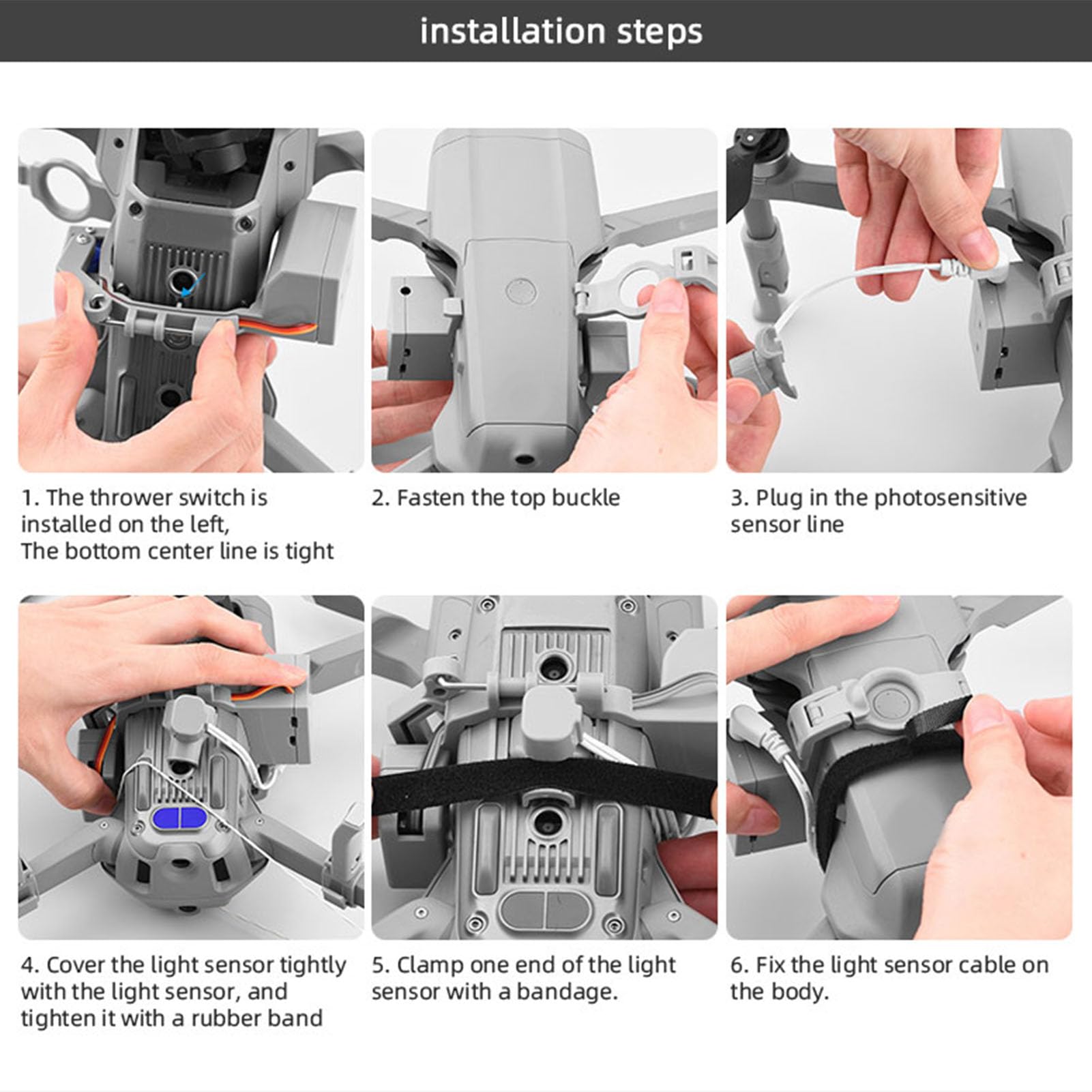 installation steps

1. The thrower switch is installed on the left, The bottom center line is tight

2. Fasten the top buckle

3. Plug in the photosensitive sensor line

4. Cover the light sensor tightly with the light sensor, and tighten it with a rubber band

5. Clamp one end of the light sensor with a bandage.

6. Fix the light sensor cable on the body.