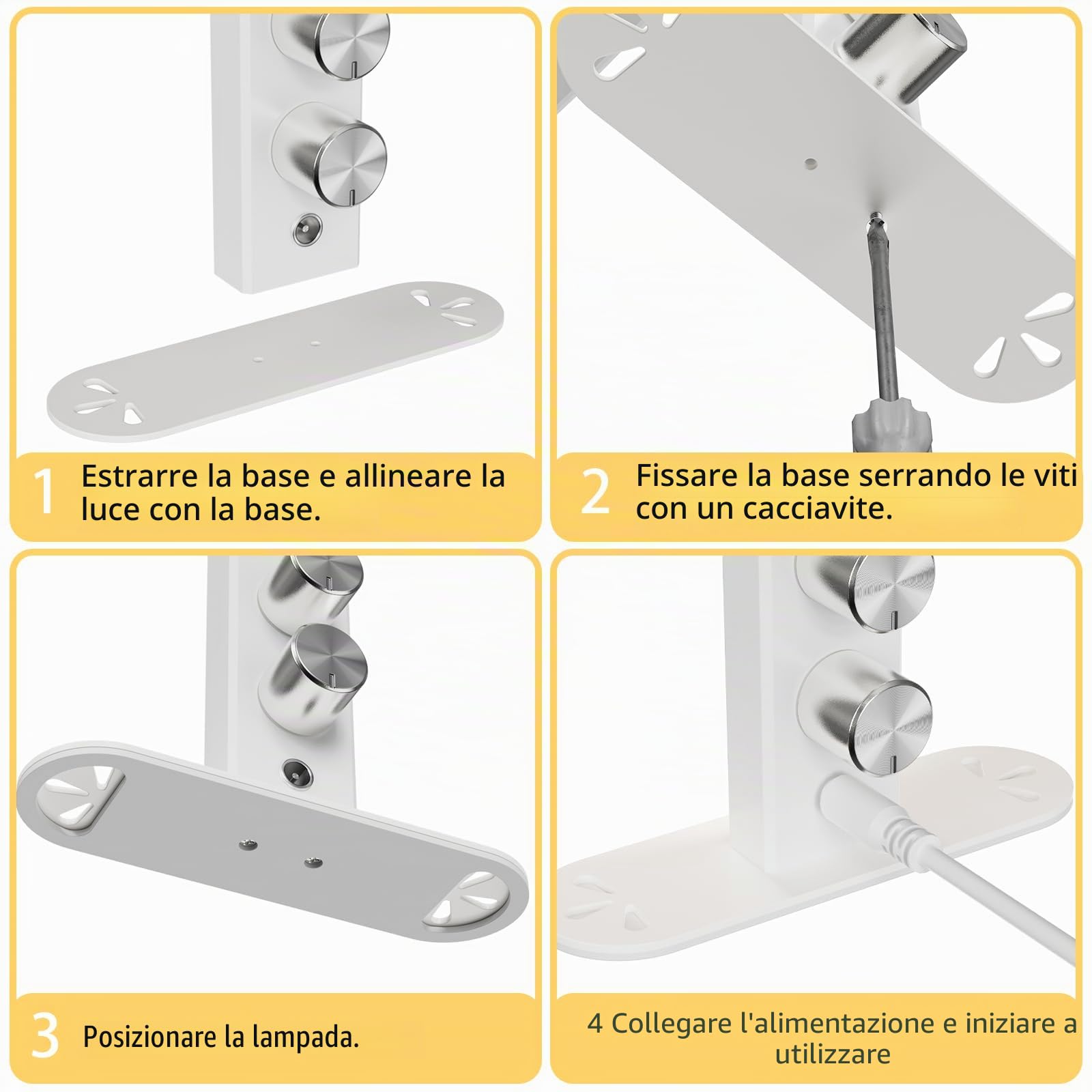 1 Estrarre la base e allineare la luce con la base.

2 Fissare la base serrando le viti con un cacciavite.

3 Posizionare la lampada.

4 Collegare l'alimentazione e iniziare a utilizzare