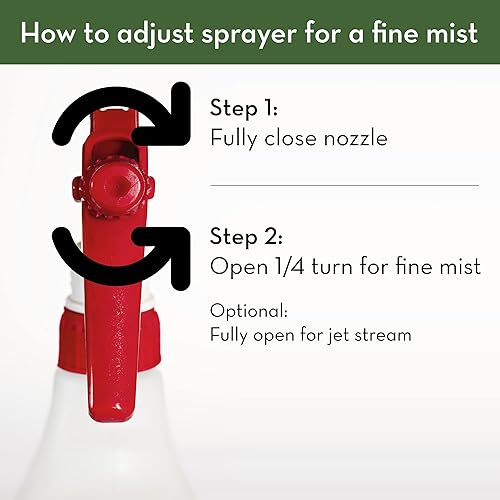 How to adjust sprayer for a fine mist

Step 1:
Fully close nozzle

Step 2:
Open 1/4 turn for fine mist

Optional:
Fully open for jet stream