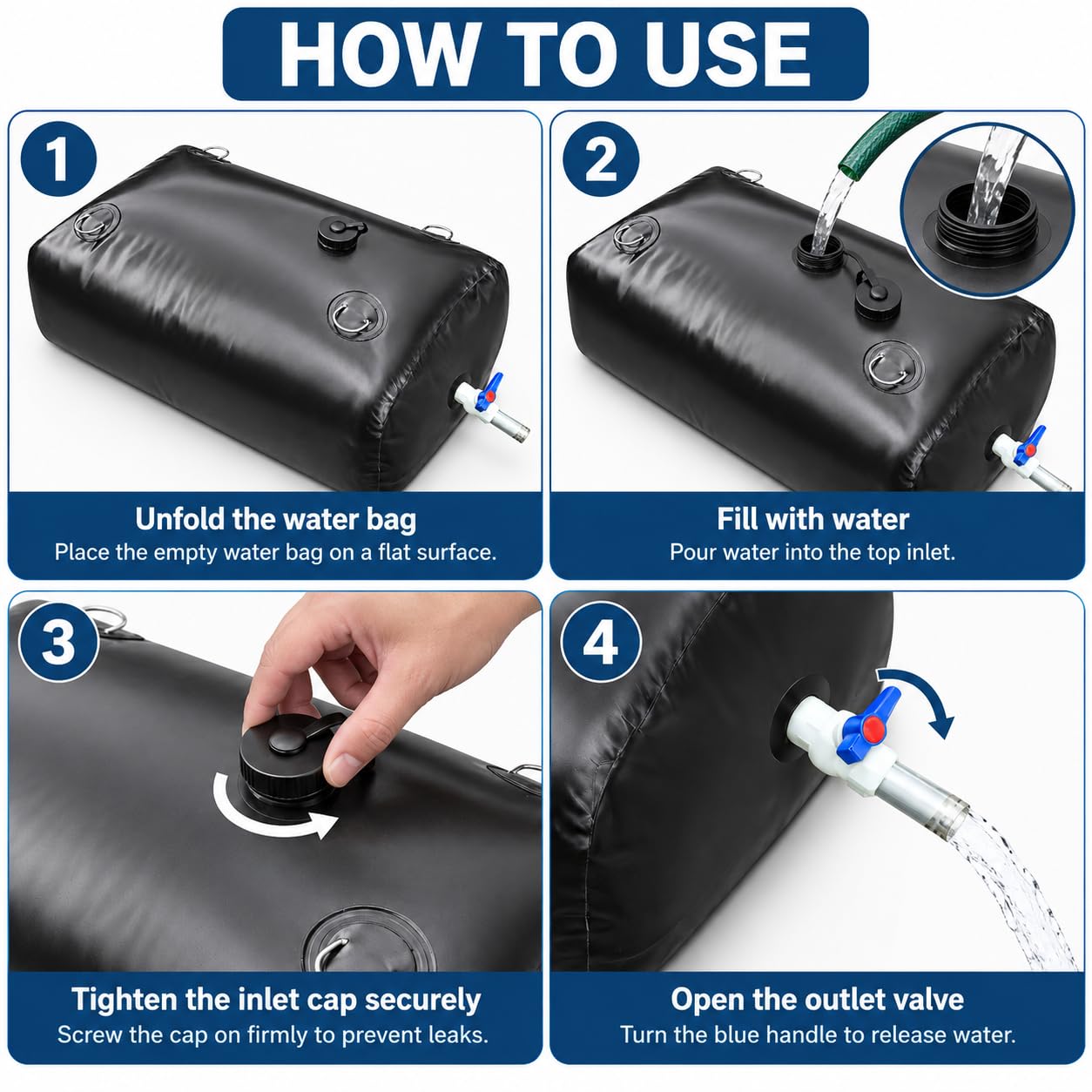 HOW TO USE

1

Unfold the water bag

Place the empty water bag on a flat surface.

2

Fill with water

Pour water into the top inlet.

3

Tighten the inlet cap securely

Screw the cap on firmly to prevent leaks.

4

Open the outlet valve

Turn the blue handle to release water.