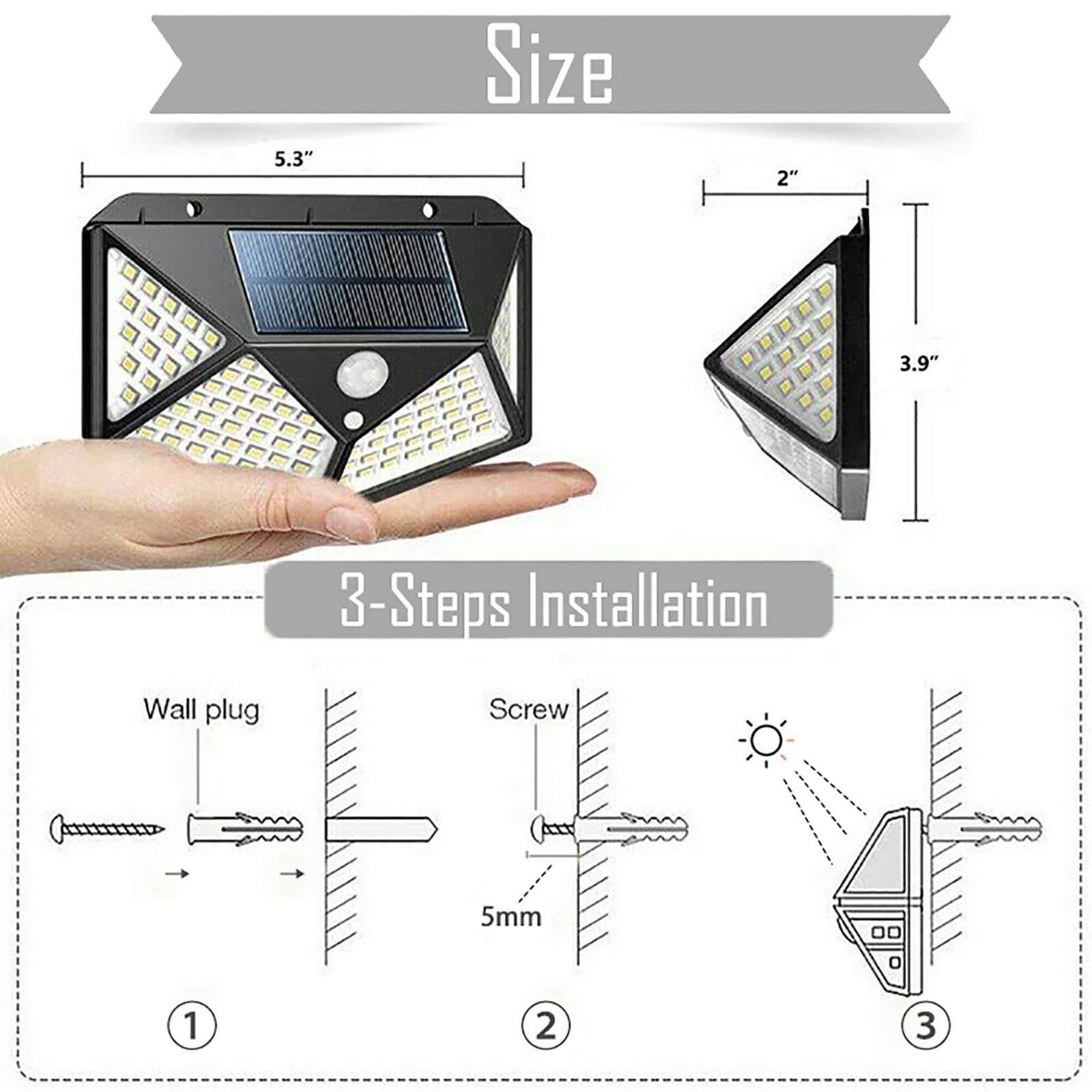 Size

5.3"

2"

3.9"

3-Steps Installation

Wall plug

Screw

5mm

1

2

3