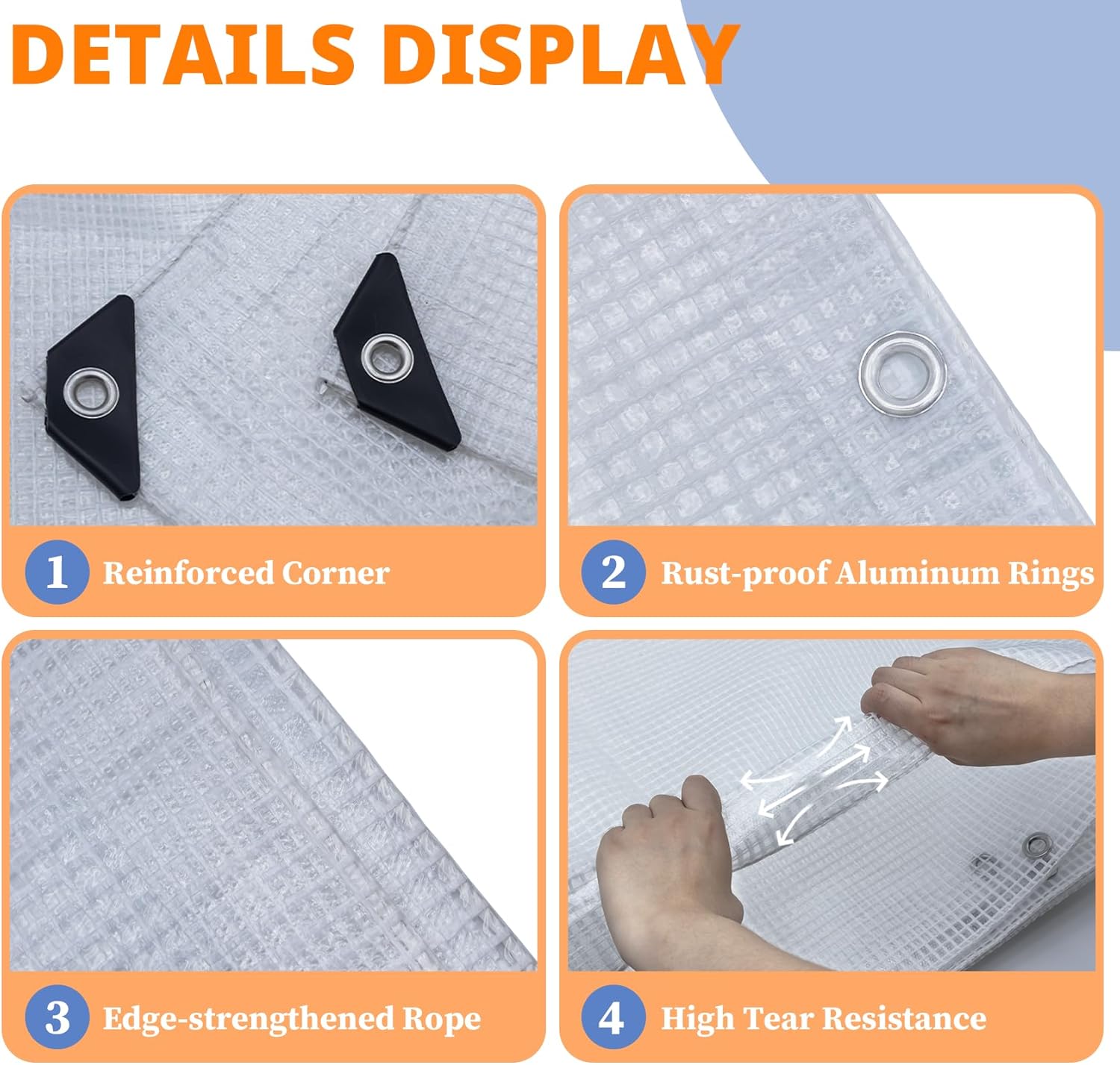 DETAILS DISPLAY

1 Reinforced Corner

2 Rust-proof Aluminum Rings

3 Edge-strengthened Rope

4 High Tear Resistance