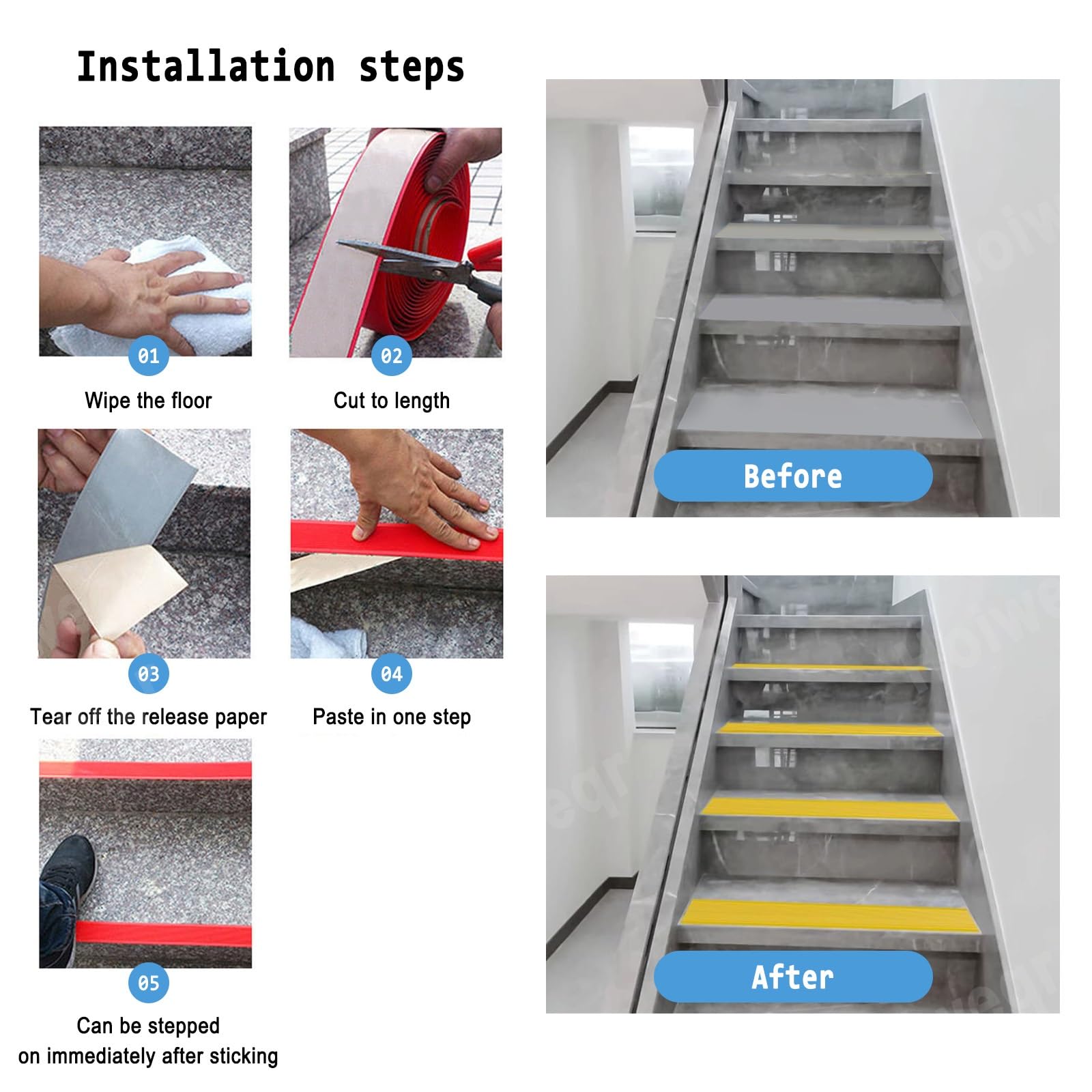 Installation steps

01

Wipe the floor

02

Cut to length

03

Tear off the release paper

04

Paste in one step

05

Can be stepped on immediately after sticking

Before

After