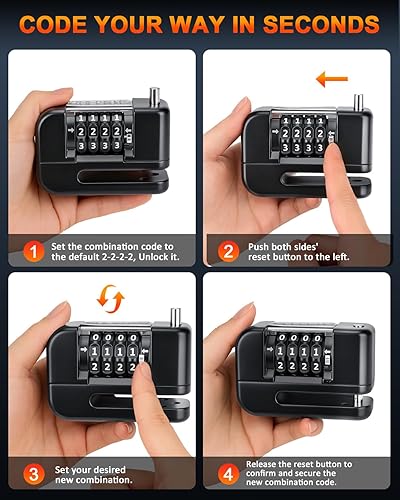 CODE YOUR WAY IN SECONDS

1 1 1 1
2 2 2 2
3 3 3 3

1 Set the combination code to the default 2-2-2-2, Unlock it.

1 1 1 1
2 2 2 2
3 3 3 3

2 Push both sides' reset button to the left.

0 0 0 0
1 1 1 1
2 2 2 2

3 Set your desired new combination.

0 0 0 0
1 1 1 1
2 2 2 2

4 Release the reset button to confirm and secure the new combination code.