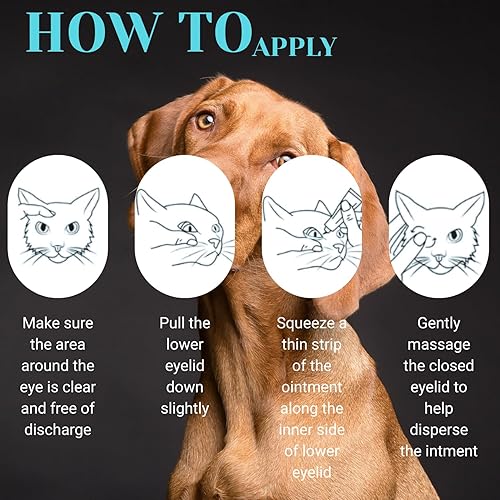 HOW TO APPLY

Make sure the area around the eye is clear and free of discharge

Pull the lower eyelid down slightly

Squeeze a thin strip of the ointment along the inner side of lower eyelid

Gently massage the closed eyelid to help disperse the intment