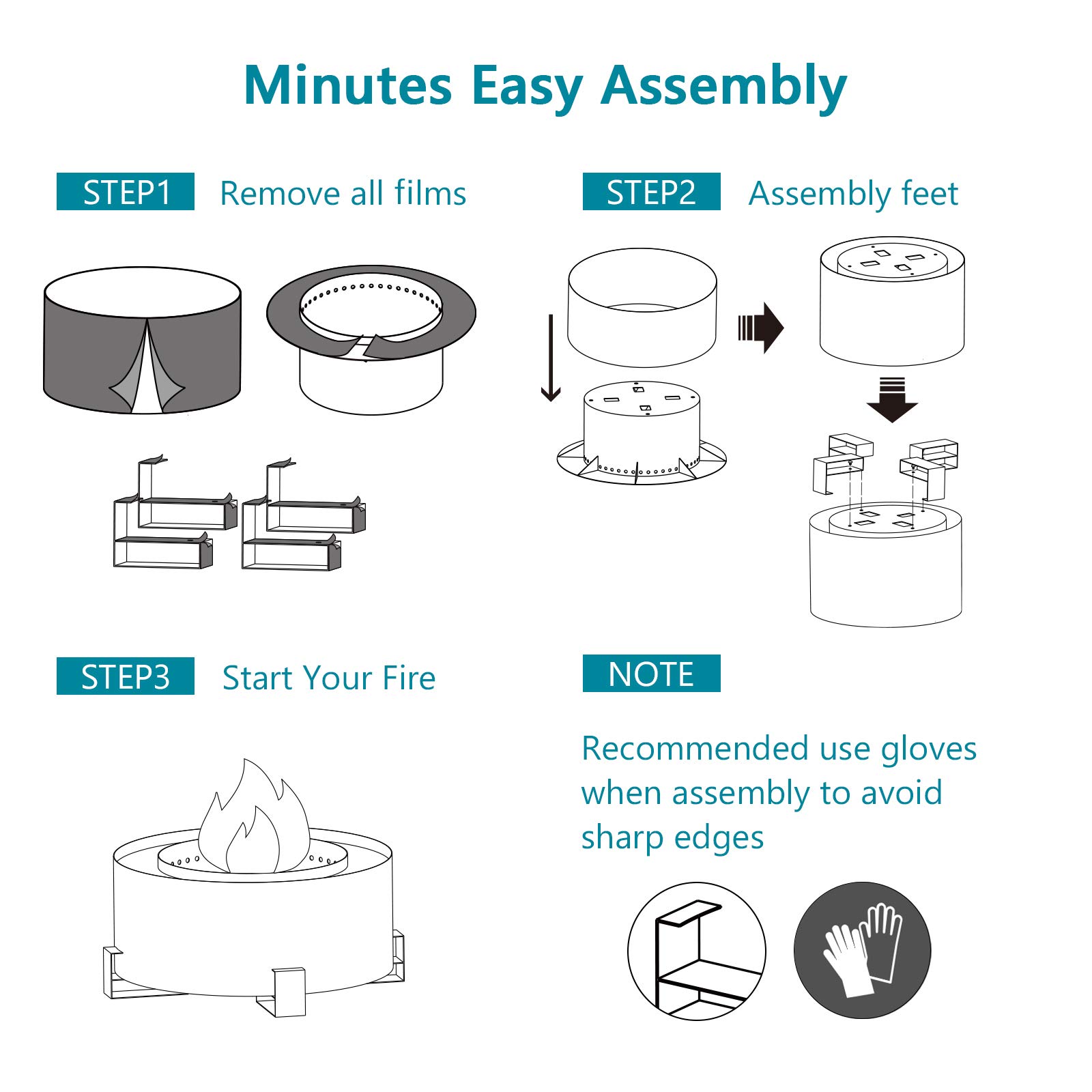 Minutes Easy Assembly

STEP1 Remove all films

STEP2 Assembly feet

STEP3 Start Your Fire

NOTE

Recommended use gloves when assembly to avoid sharp edges