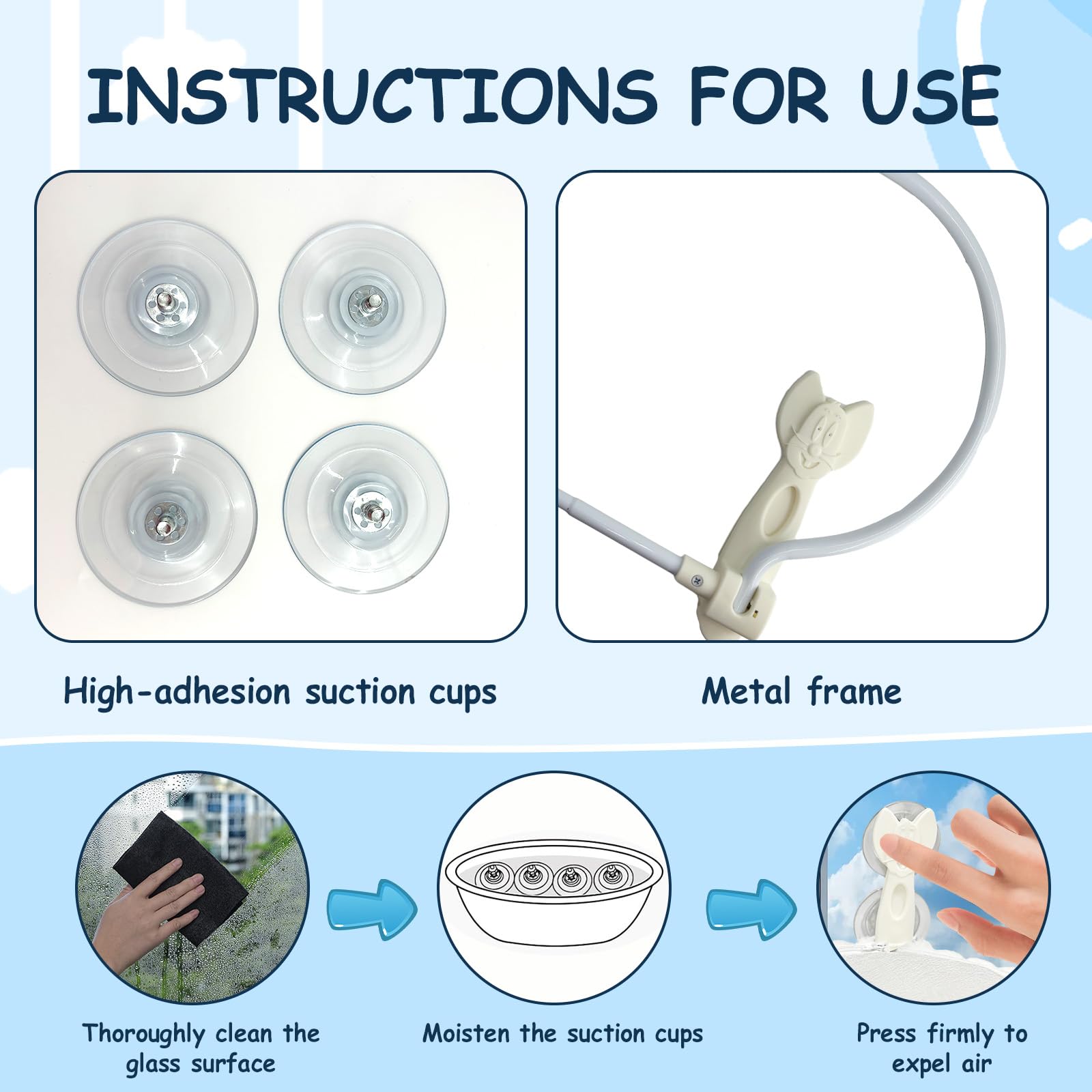 INSTRUCTIONS FOR USE

High-adhesion suction cups

Metal frame

Thoroughly clean the glass surface

Moisten the suction cups

Press firmly to expel air