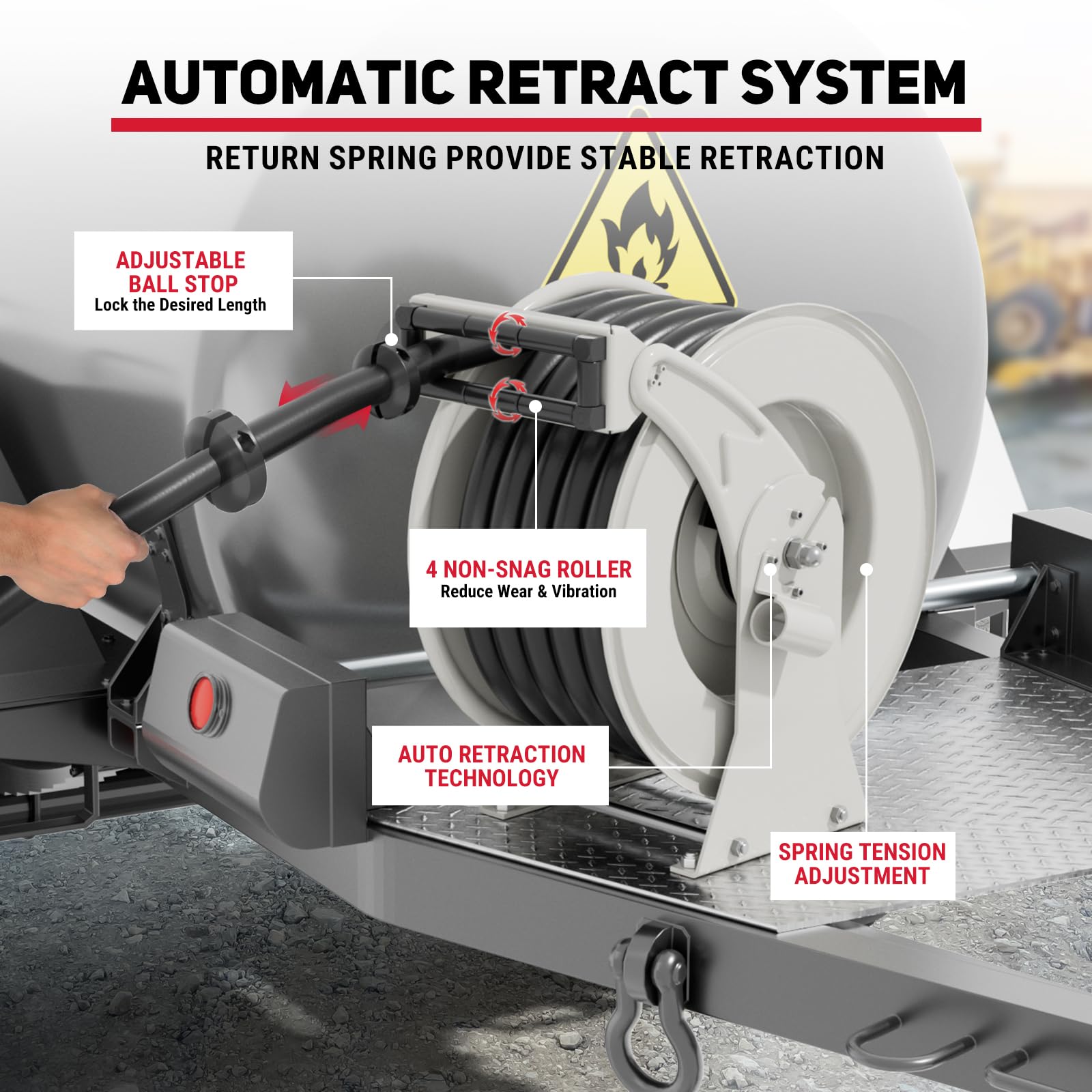 AUTOMATIC RETRACT SYSTEM

RETURN SPRING PROVIDE STABLE RETRACTION

ADJUSTABLE BALL STOP
Lock the Desired Length

4 NON-SNAG ROLLER
Reduce Wear & Vibration

AUTO RETRACTION TECHNOLOGY

SPRING TENSION ADJUSTMENT